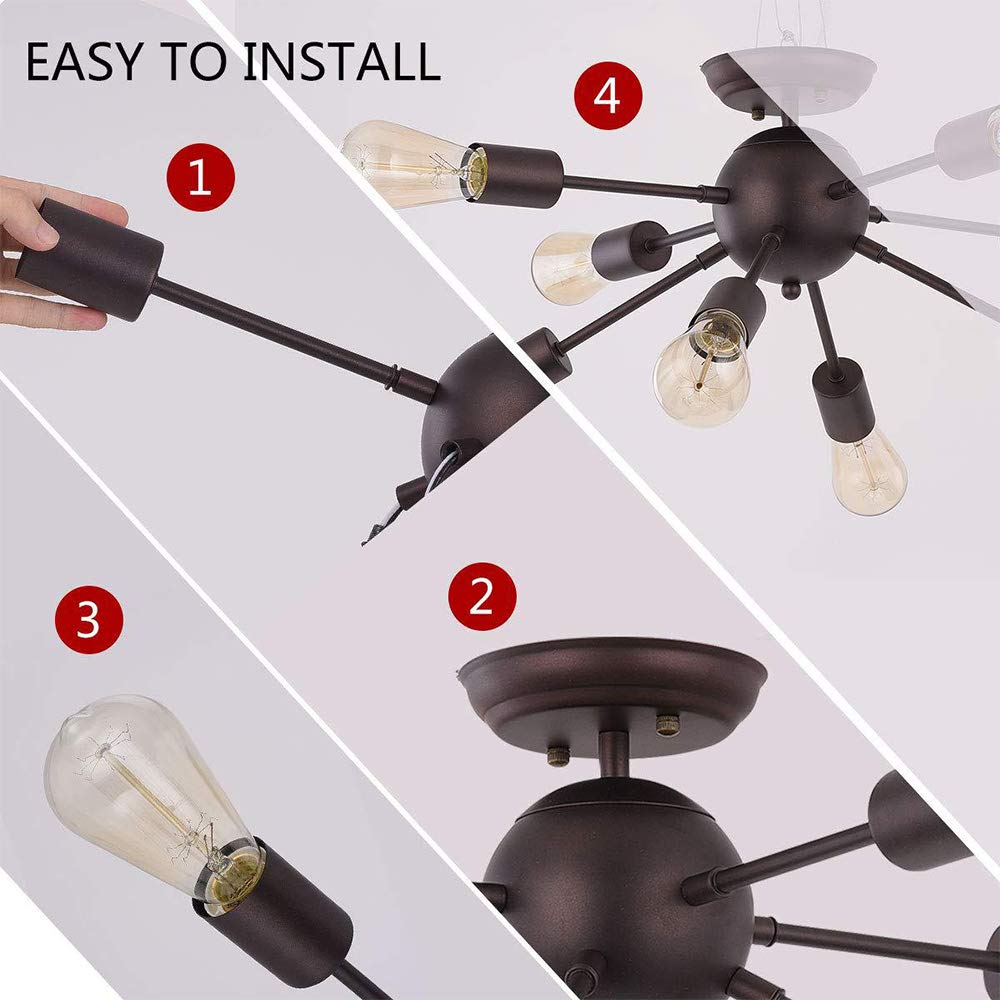 EASY TO INSTALL

1

4

3

2