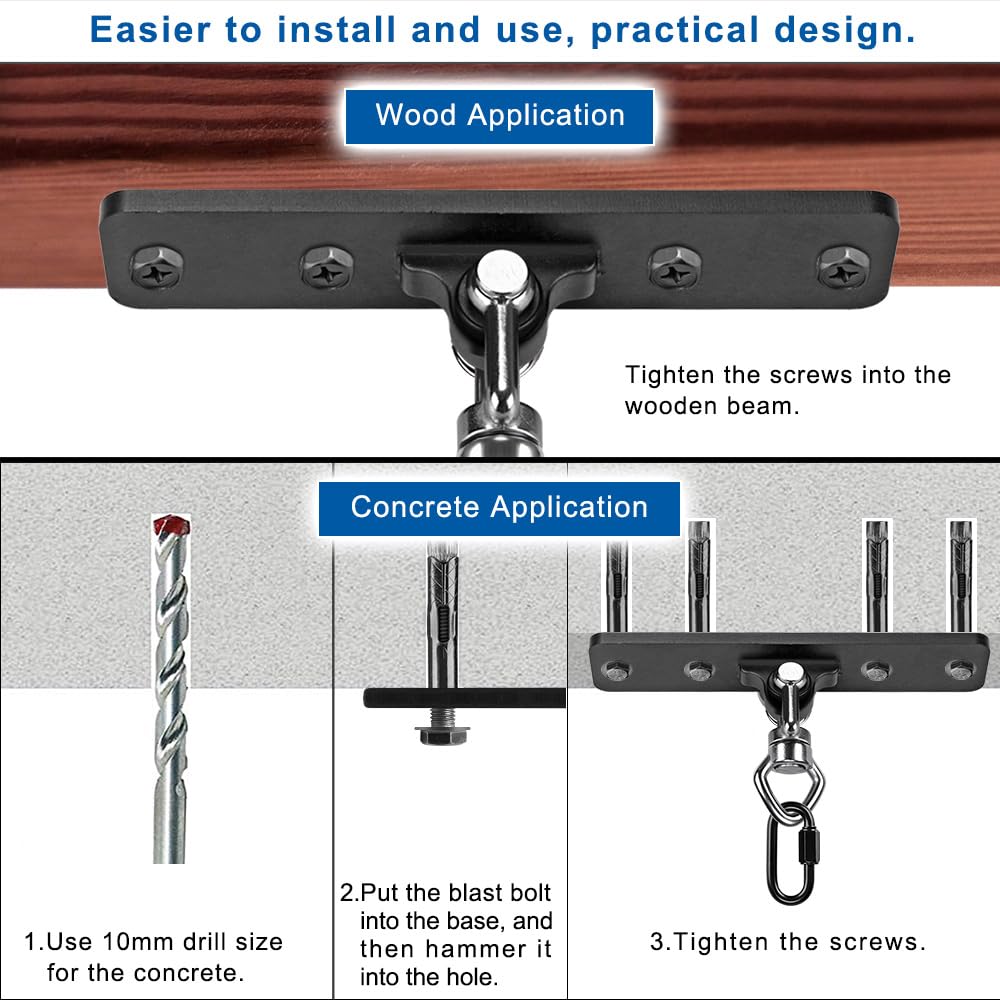 Easier to install and use, practical design.

Wood Application

Tighten the screws into the wooden beam.

Concrete Application

1.Use 10mm drill size for the concrete.

2.Put the blast bolt into the base, and then hammer it into the hole.

3.Tighten the screws.