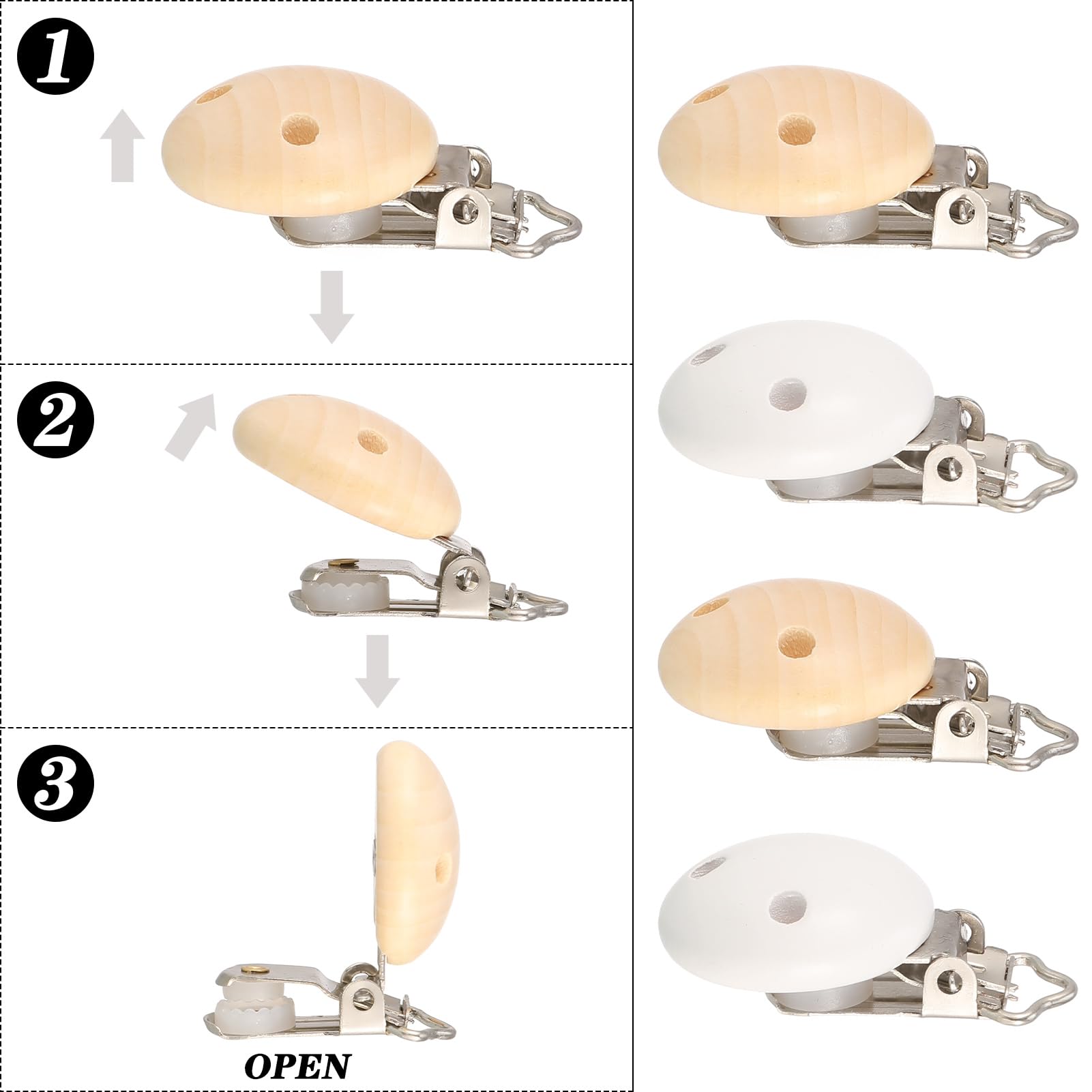 1

2

3

OPEN