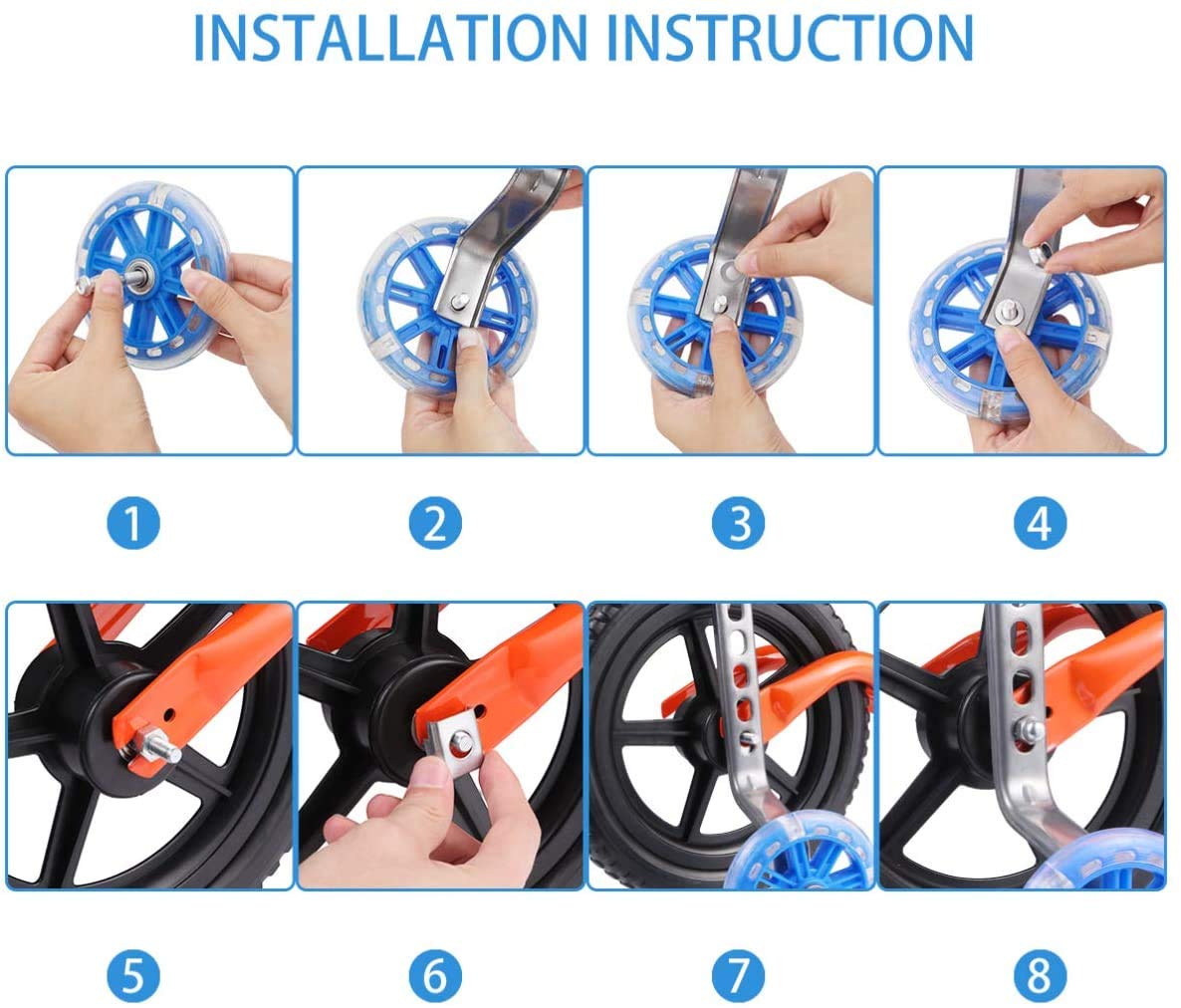 INSTALLATION INSTRUCTION

1

2

3

4

5

6

7

8