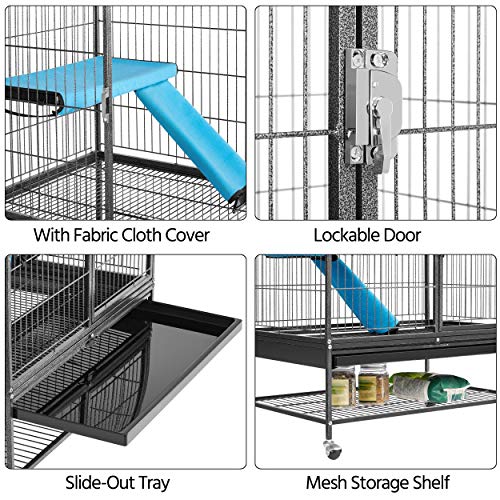 With Fabric Cloth Cover

Lockable Door

Slide-Out Tray

Mesh Storage Shelf