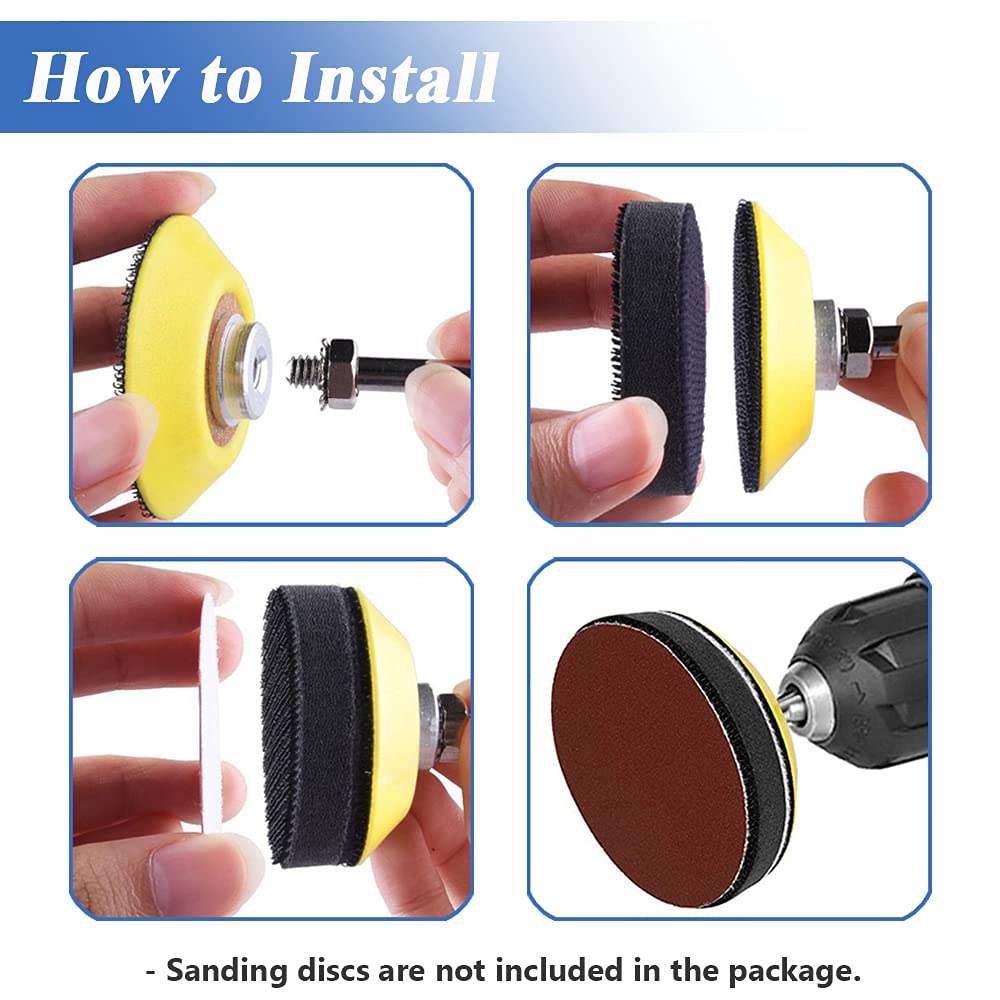 How to Install

- Sanding discs are not included in the package.