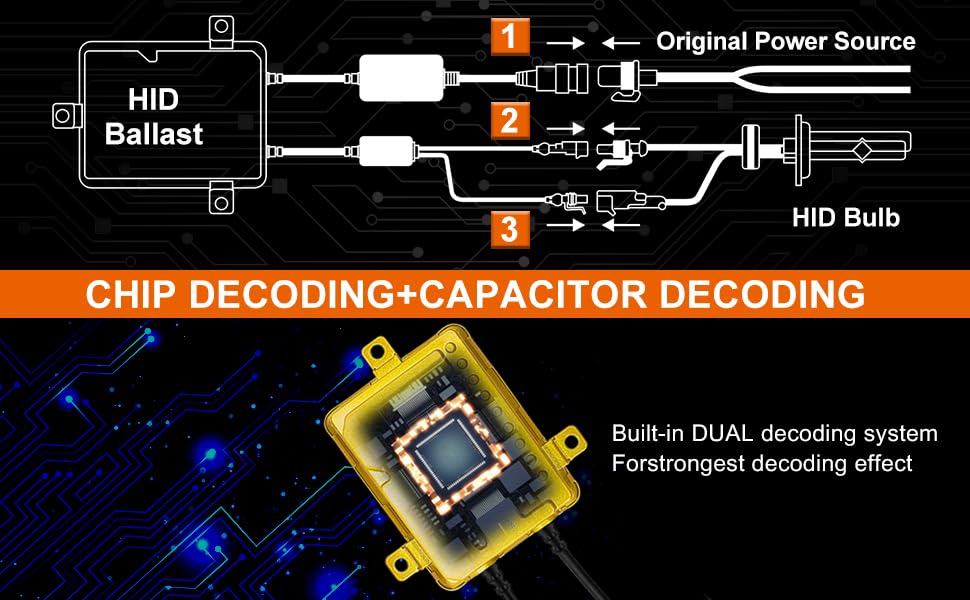 HID Ballast

1

Original Power Source

2

3

HID Bulb

CHIP DECODING+CAPACITOR DECODING

Built-in DUAL decoding system
Forstrongest decoding effect