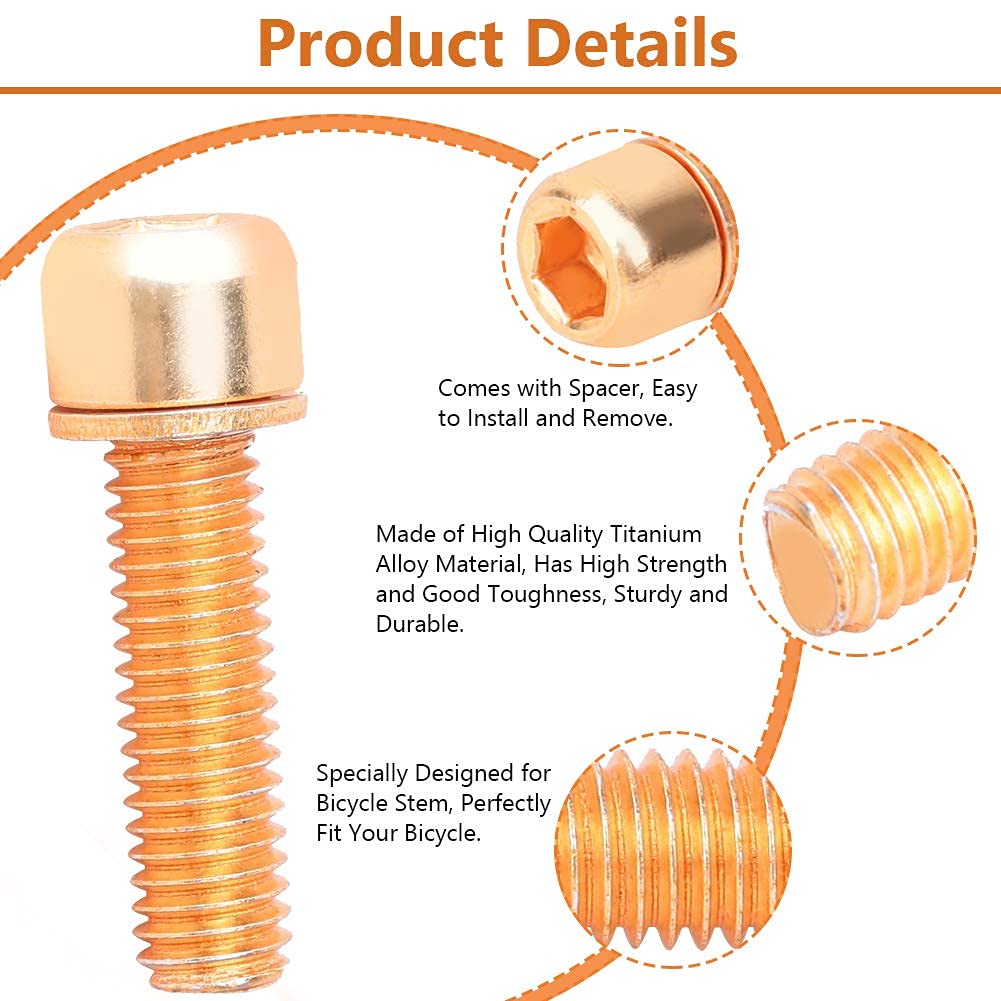 Product Details

Comes with Spacer, Easy to Install and Remove.

Made of High Quality Titanium Alloy Material, Has High Strength and Good Toughness, Sturdy and Durable.

Specially Designed for Bicycle Stem, Perfectly Fit Your Bicycle.