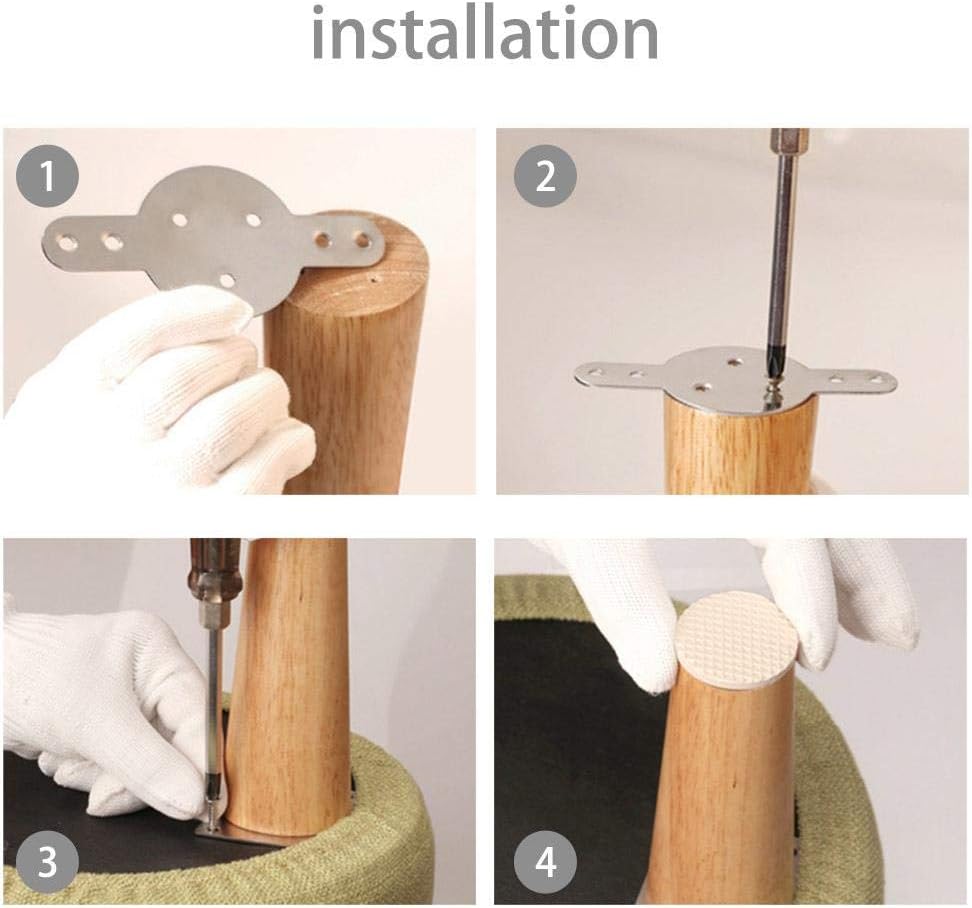 installation

1

2

3

4