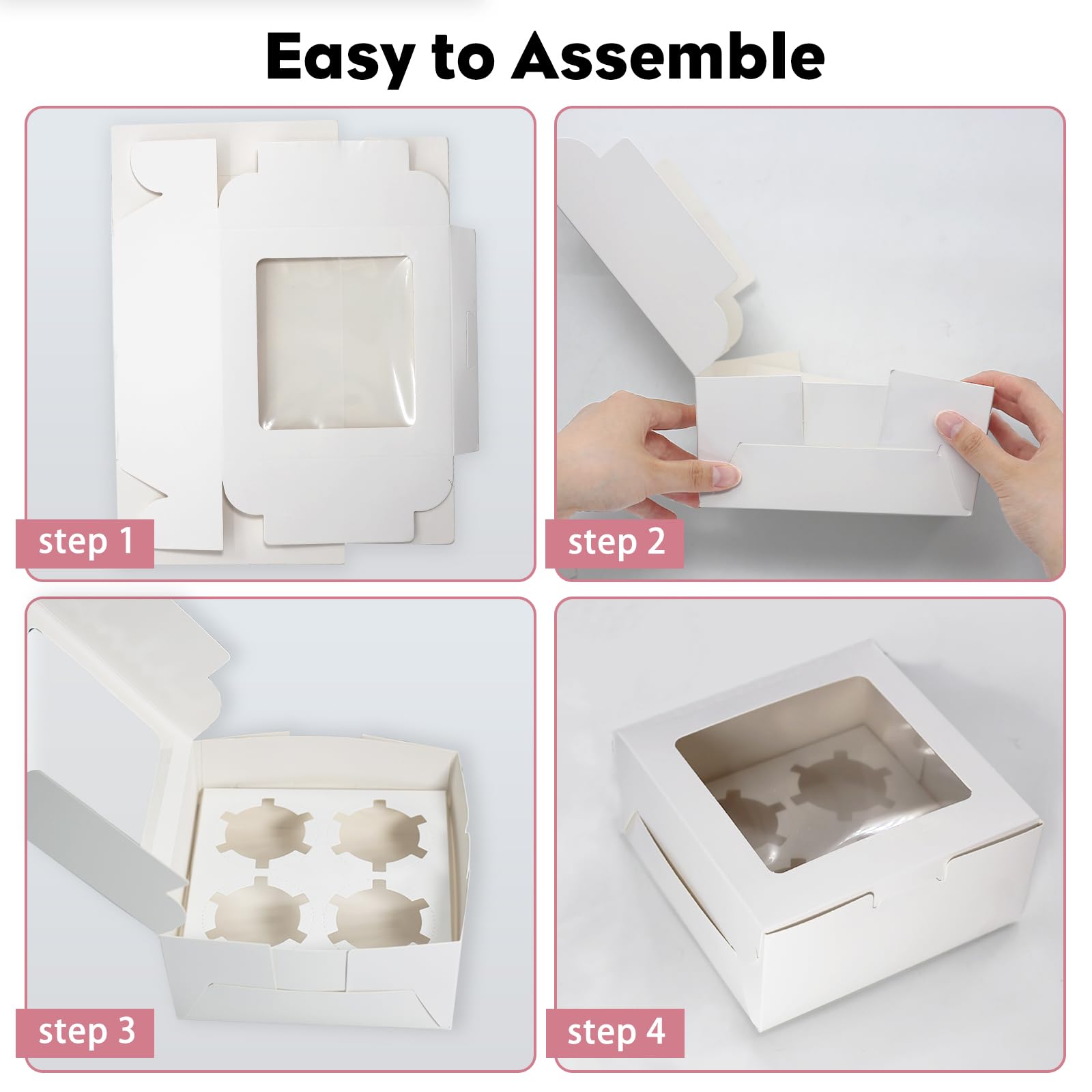 Easy to Assemble

step 1

step 2

step 3

step 4