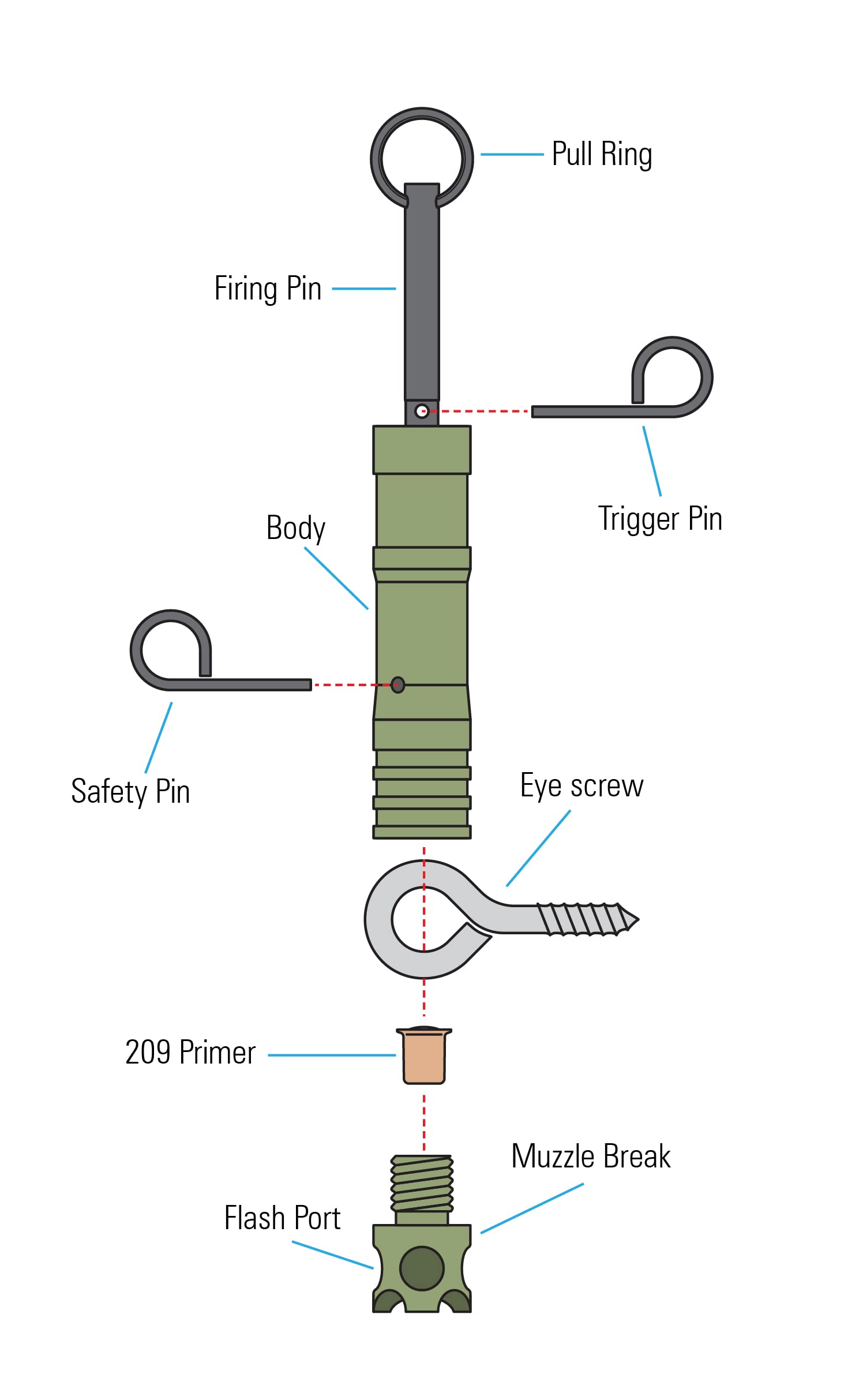 Pull Ring

Firing Pin

Trigger Pin

Body

Safety Pin

Eye screw

209 Primer

Muzzle Break

Flash Port