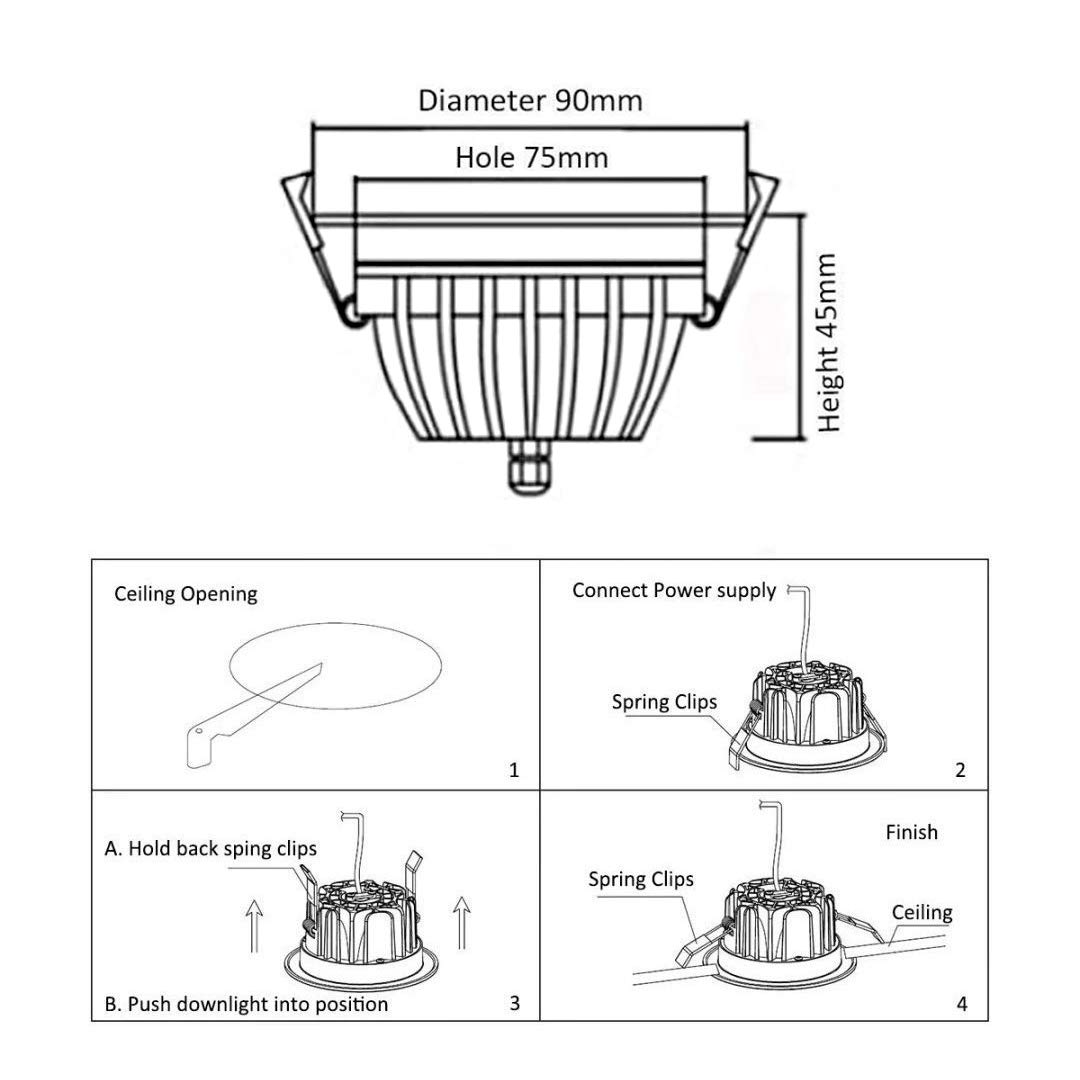 Diameter 90mm

Hole 75mm

Height 45mm

Ceiling Opening

1

Connect Power supply

Spring Clips

2

A. Hold back sping clips

B. Push downlight into position

3

Finish

Spring Clips

Ceiling

4