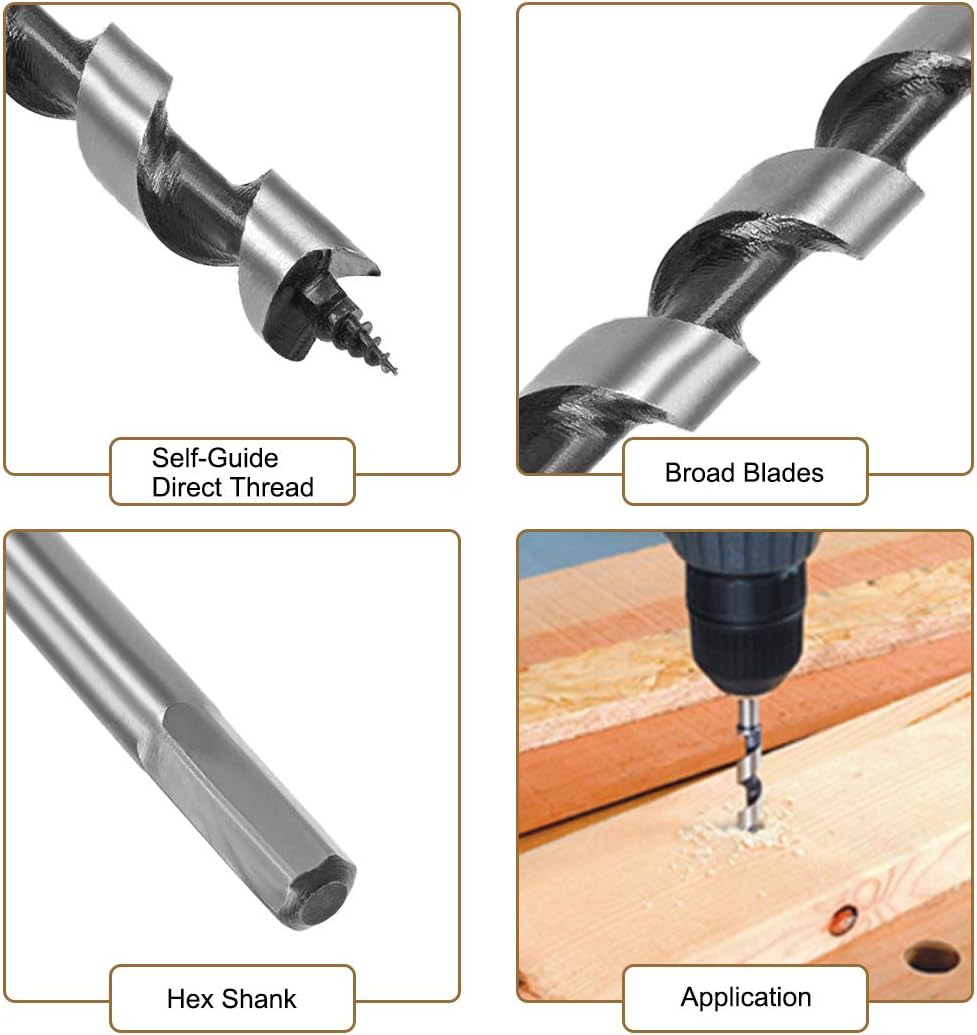 Self-Guide
Direct Thread

Broad Blades

Hex Shank

Application