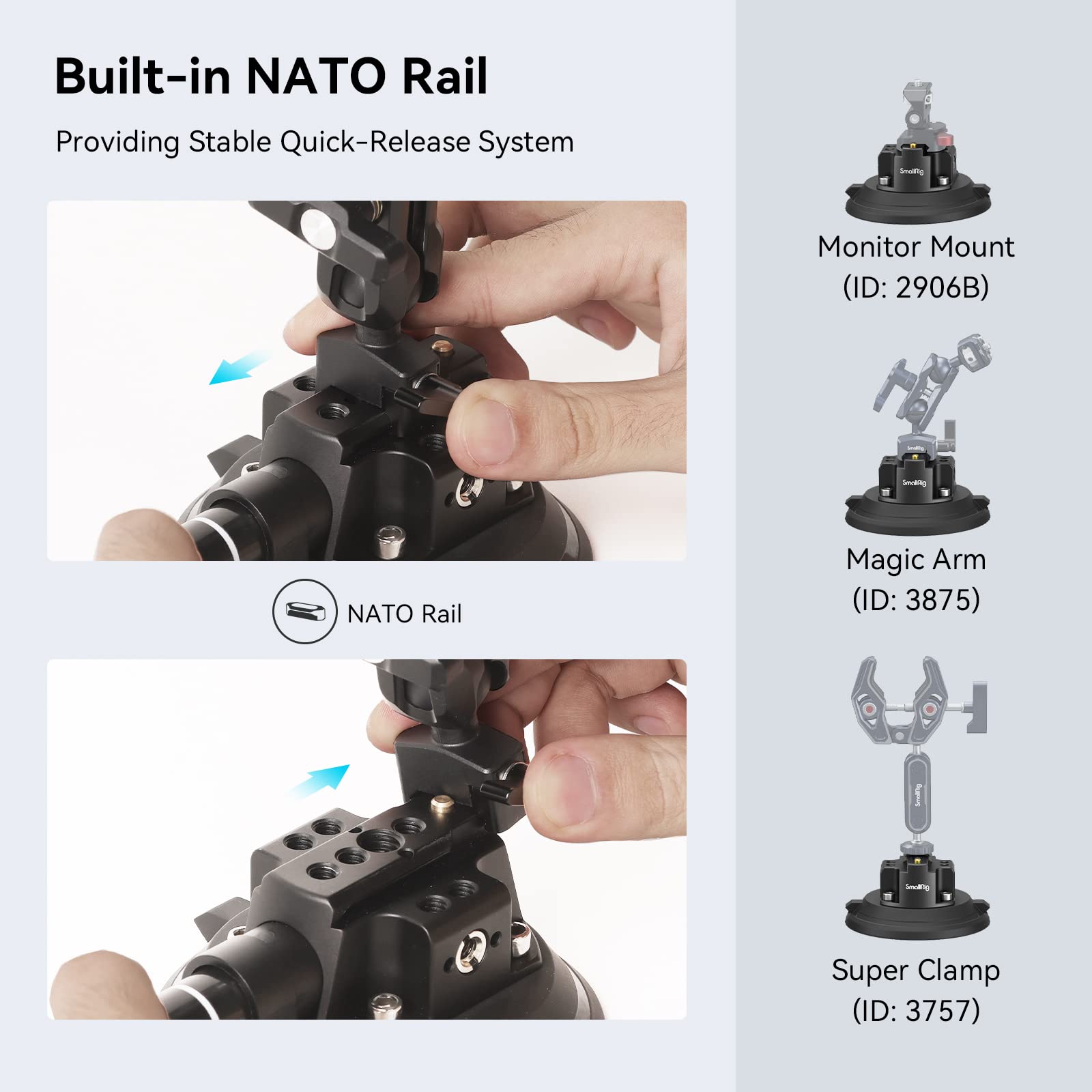 Built-in NATO Rail

Providing Stable Quick-Release System

NATO Rail

SmallRig

Monitor Mount
(ID: 2906B)

SmallRig
SmallRig

Magic Arm
(ID: 3875)

SmallRig
SmallRig

Super Clamp
(ID: 3757)