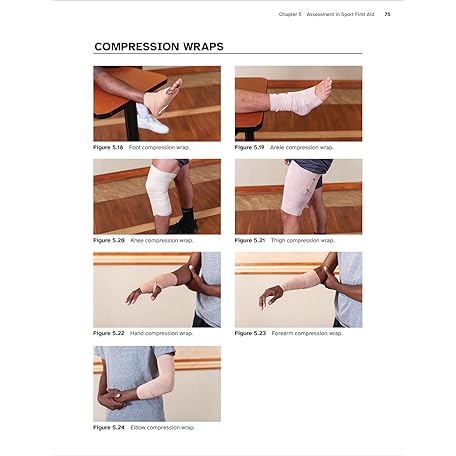 Chapter 5 Assessment in Sport First Aid 75

COMPRESSION WRAPS

Figure 5.18 Foot compression wrap.

Figure 5.19 Ankle compression wrap.

Figure 5.20 Knee compression wrap.

Figure 5.21 Thigh compression wrap.

Figure 5.22 Hand compression wrap.

Figure 5.23 Forearm compression wrap.

Figure 5.24 Elbow compression wrap.