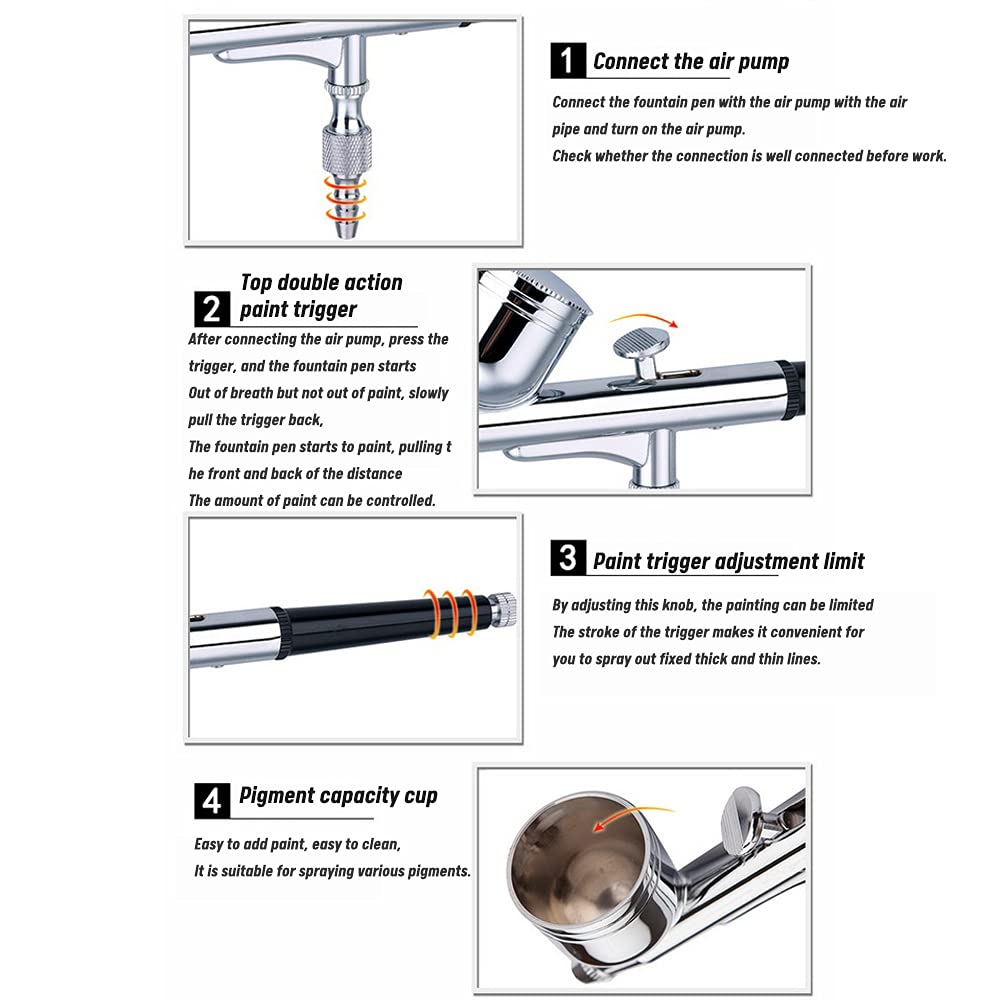 1 Connect the air pump

Connect the fountain pen with the air pump with the air pipe and turn on the air pump.
Check whether the connection is well connected before work.

2 Top double action paint trigger

After connecting the air pump, press the trigger, and the fountain pen starts
Out of breath but not out of paint, slowly pull the trigger back,
The fountain pen starts to paint, pulling t he front and back of the distance
The amount of paint can be controlled.

3 Paint trigger adjustment limit

By adjusting this knob, the painting can be limited
The stroke of the trigger makes it convenient for you to spray out fixed thick and thin lines.

4 Pigment capacity cup

Easy to add paint, easy to clean,
It is suitable for spraying various pigments.