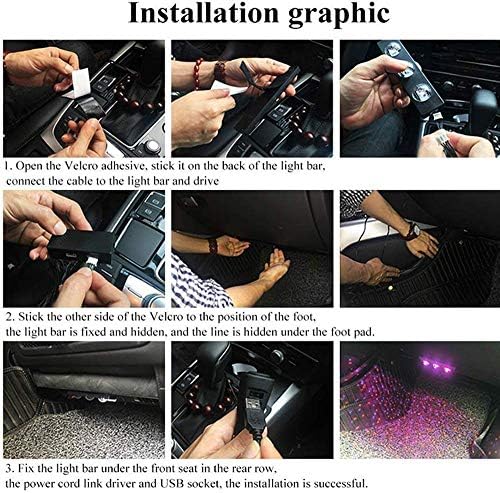 Installation graphic

1. Open the Velcro adhesive, stick it on the back of the light bar, connect the cable to the light bar and drive

2. Stick the other side of the Velcro to the position of the foot, the light bar is fixed and hidden, and the line is hidden under the foot pad.

3. Fix the light bar under the front seat in the rear row, the power cord link driver and USB socket, the installation is successful.