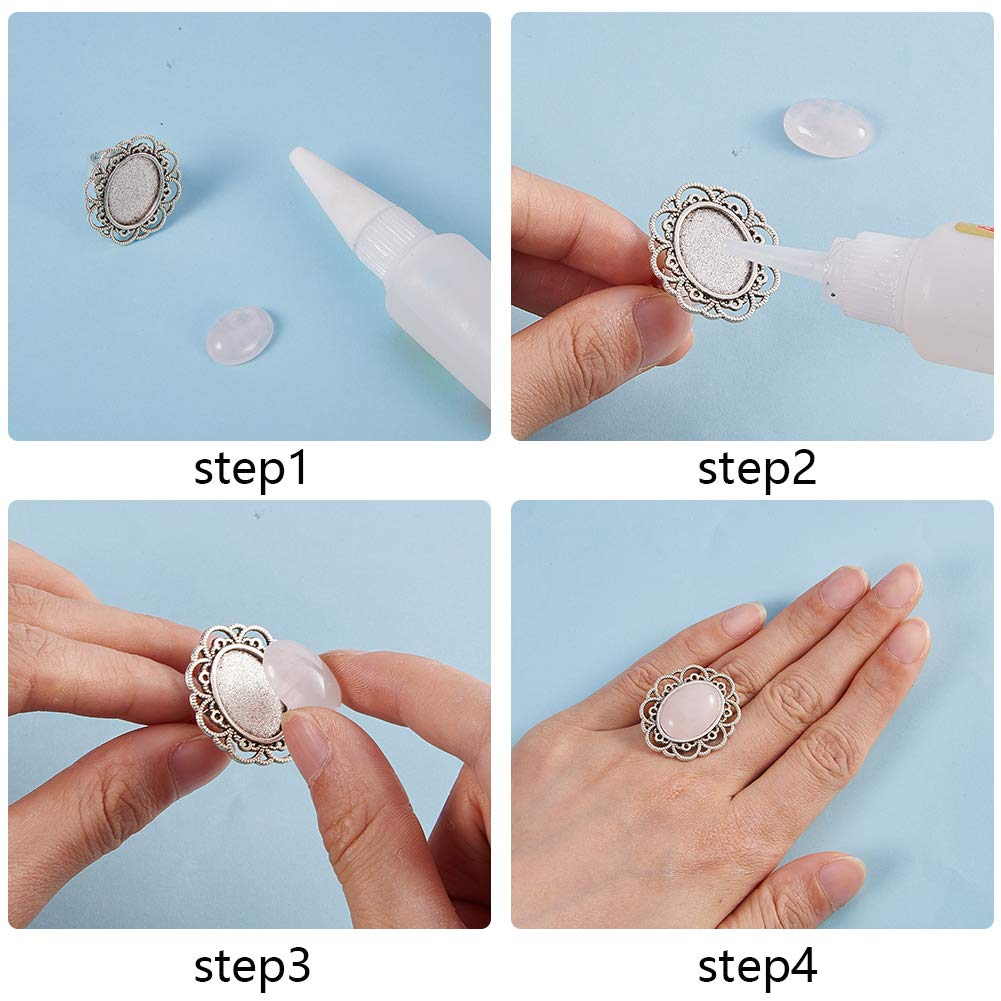 step1

step2

step3

step4