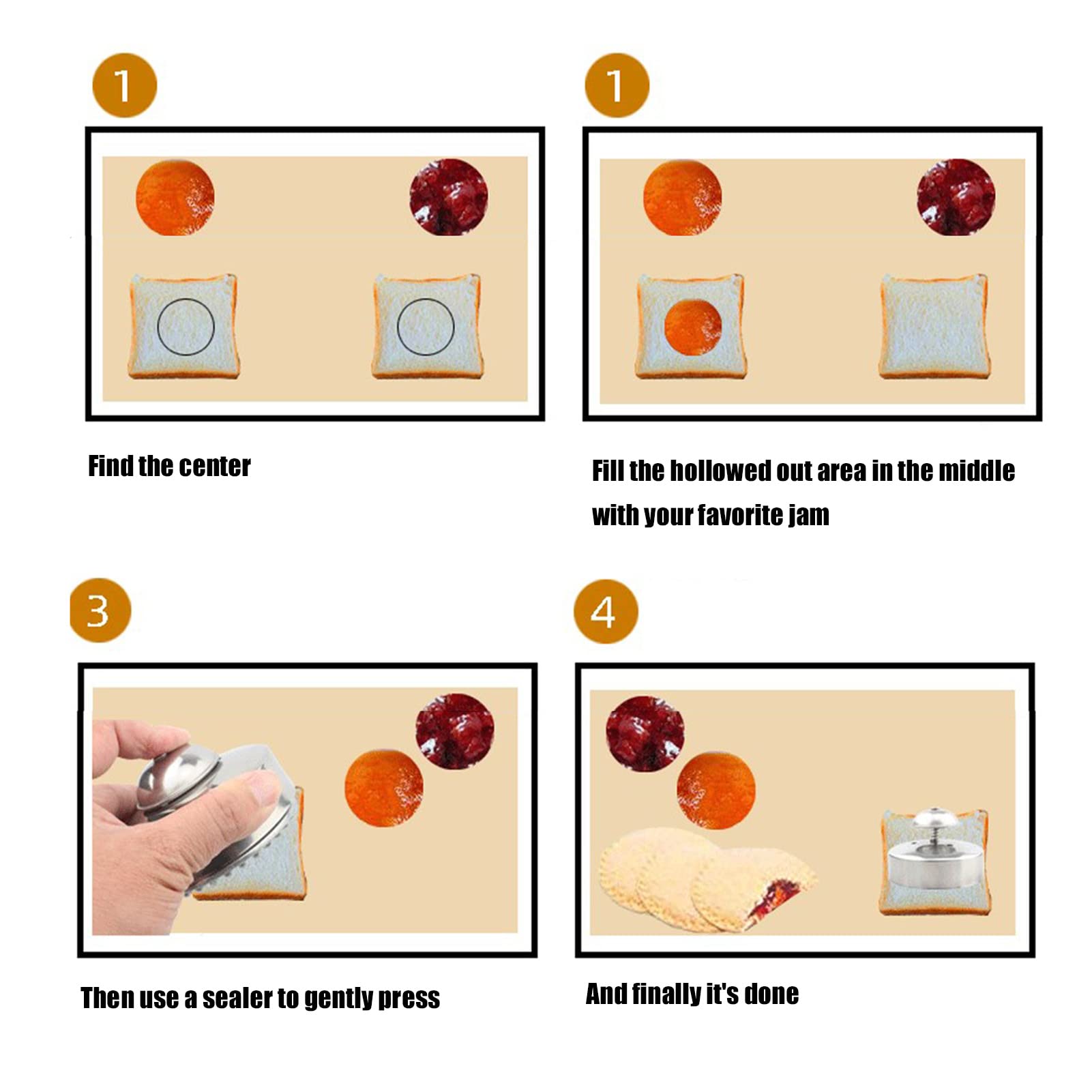 1

Find the center

1

Fill the hollowed out area in the middle with your favorite jam

3

Then use a sealer to gently press

4

And finally it's done