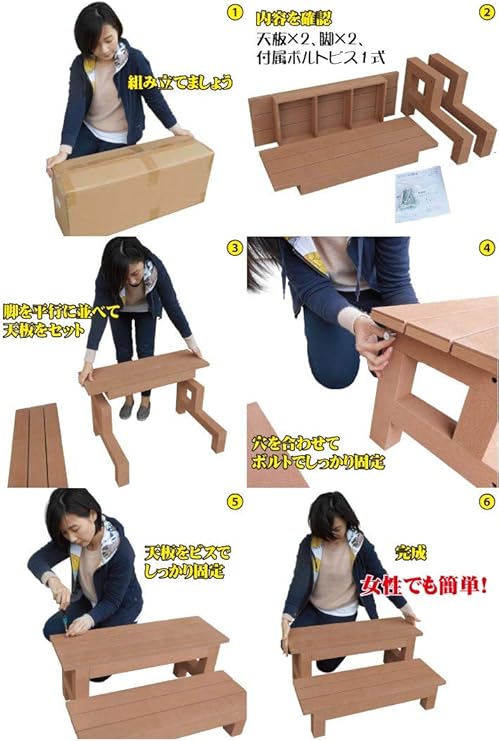 1

組み立てましょう

2

内容を確認

天板×2、脚×2、付属ボルトビス1式

3

脚を平行に並べて天板をセット

4

穴を合わせてボルトでしっかり固定

5

天板をビスでしっかり固定

6

完成

女性でも簡単!