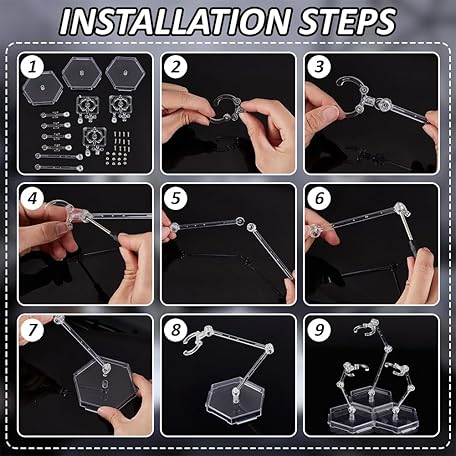 INSTALLATION STEPS

1

2

3

4

5

6

7

8

9