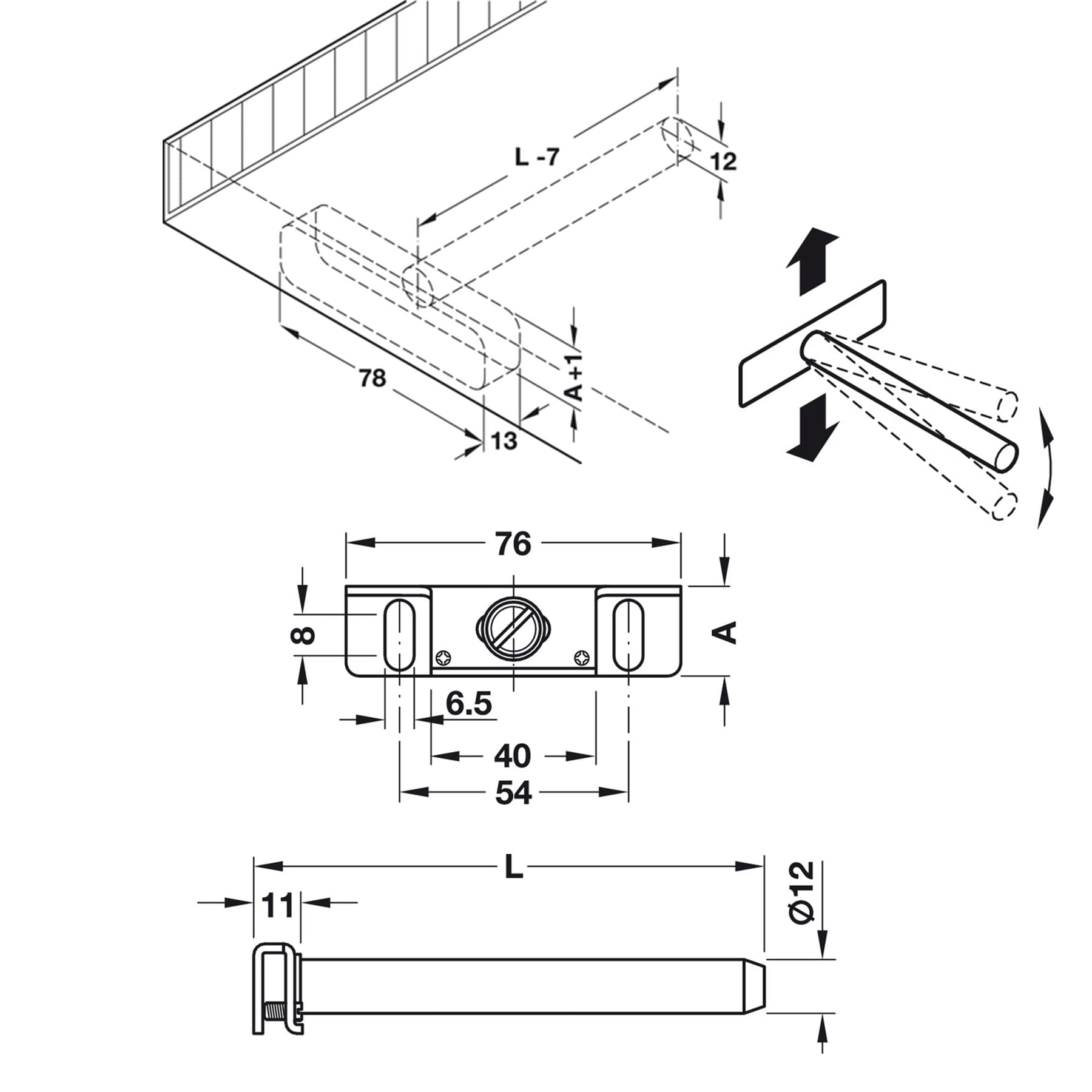 L -7

12

78

A+1

13

76

8

A

6.5

40

54

L

11

Ø12