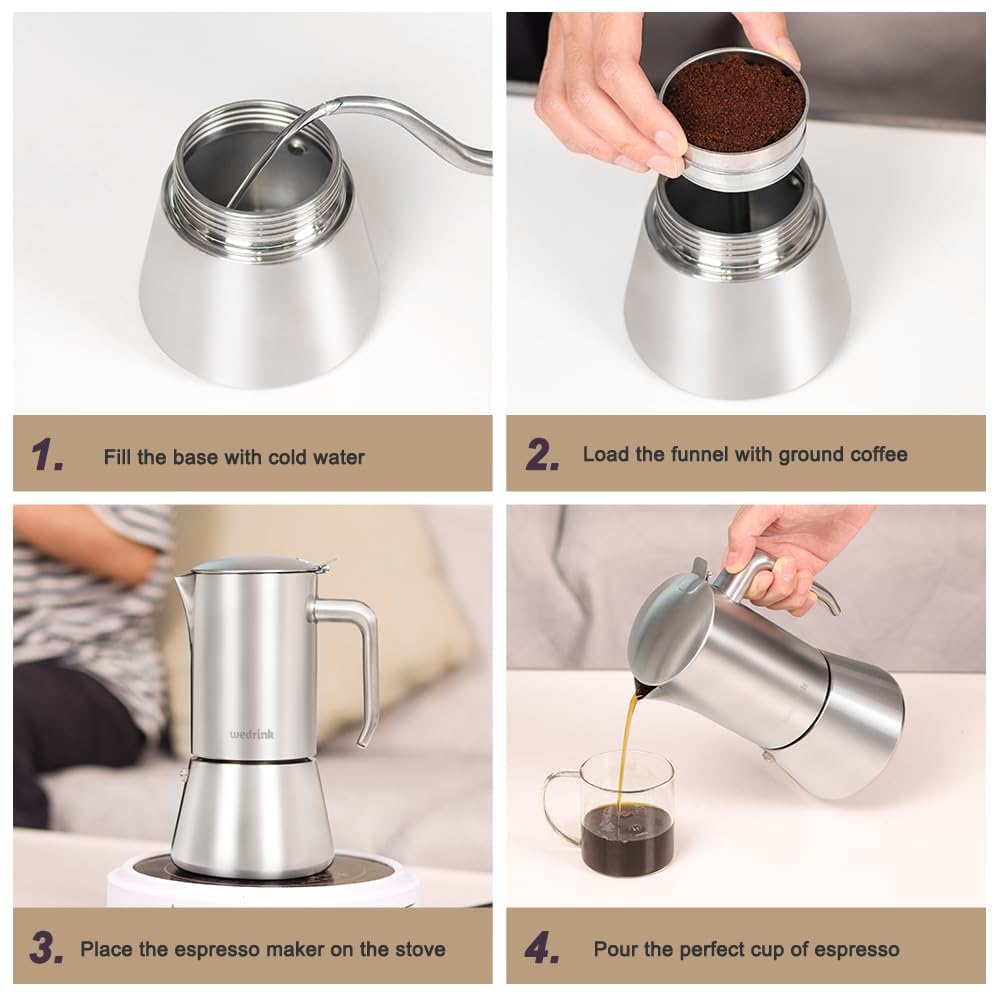 1. Fill the base with cold water

2. Load the funnel with ground coffee

wedrink

3. Place the espresso maker on the stove

4. Pour the perfect cup of espresso