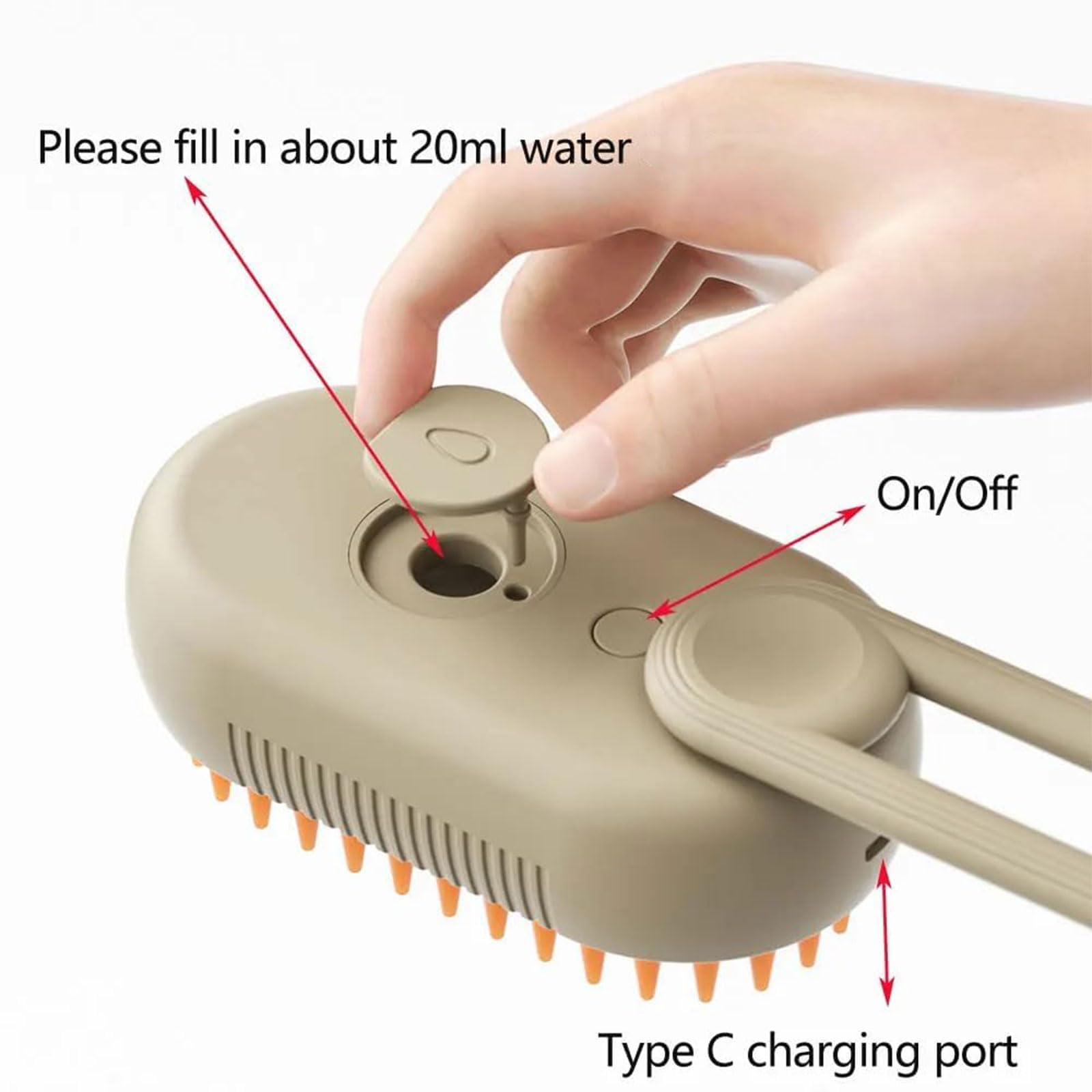 Please fill in about 20ml water

On/Off

Type C charging port