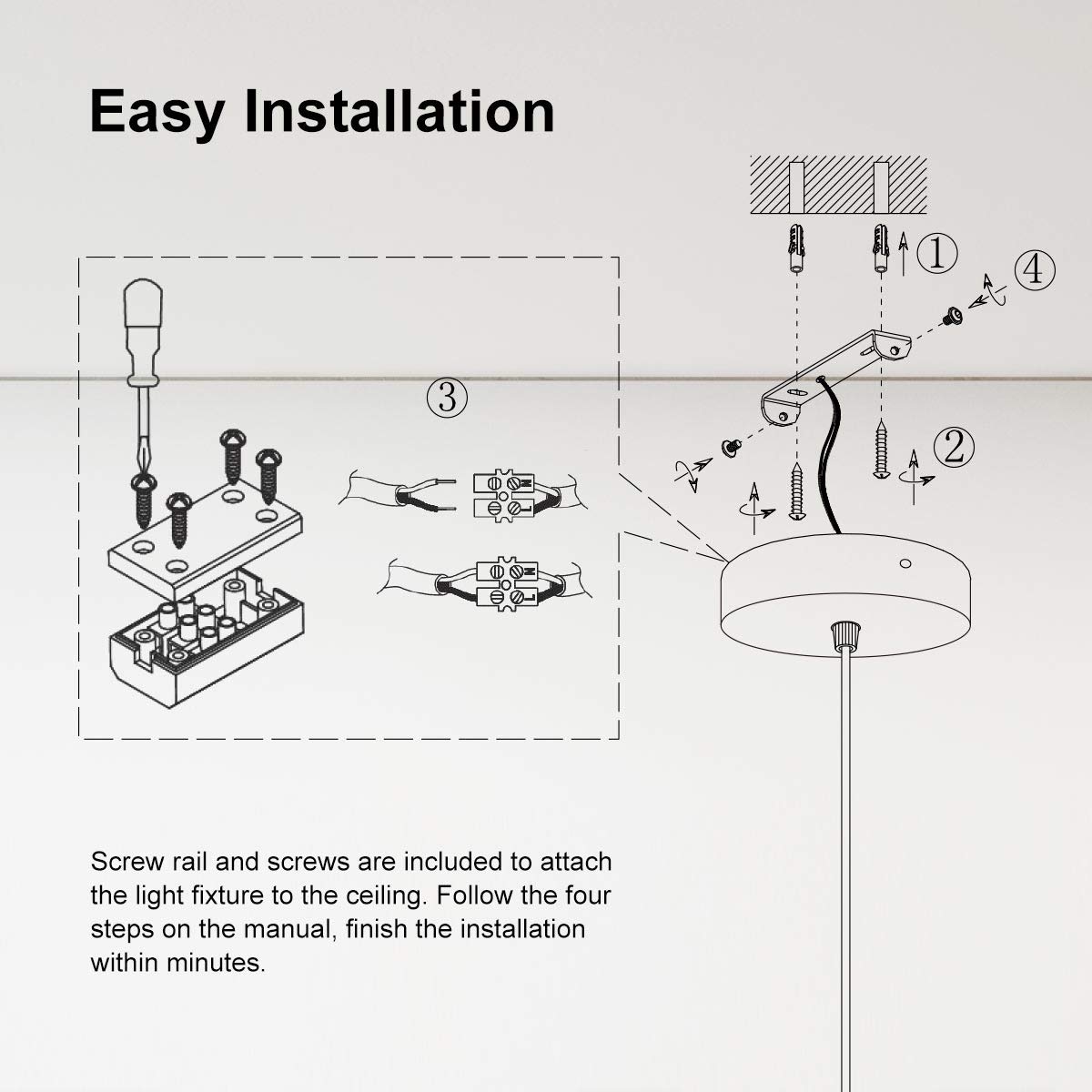 Easy Installation

①

④

③

②

N

L

N

L

Screw rail and screws are included to attach the light fixture to the ceiling. Follow the four steps on the manual, finish the installation within minutes.