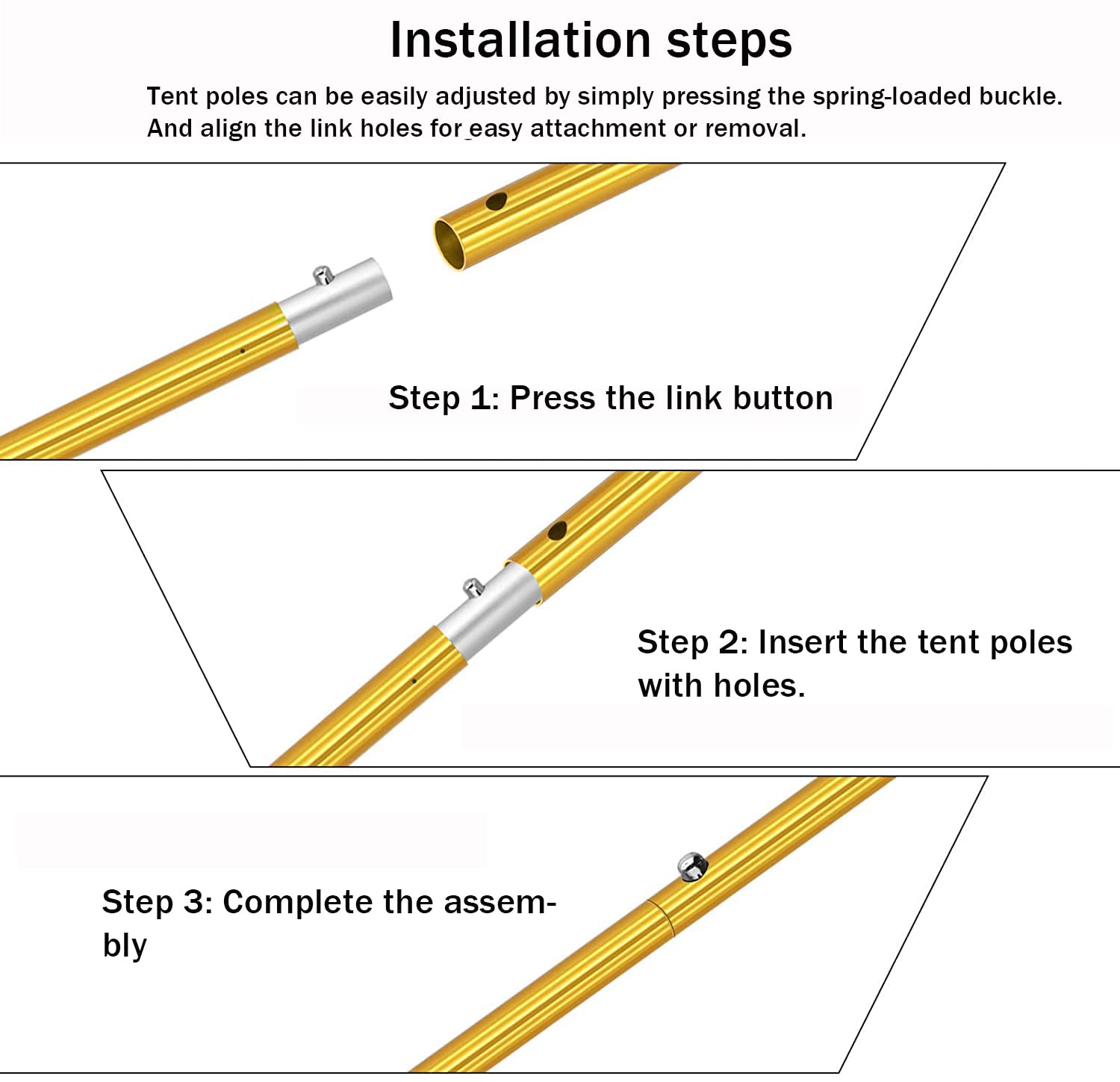 Installation steps

Tent poles can be easily adjusted by simply pressing the spring-loaded buckle. And align the link holes for easy attachment or removal.

Step 1: Press the link button

Step 2: Insert the tent poles with holes.

Step 3: Complete the assembly