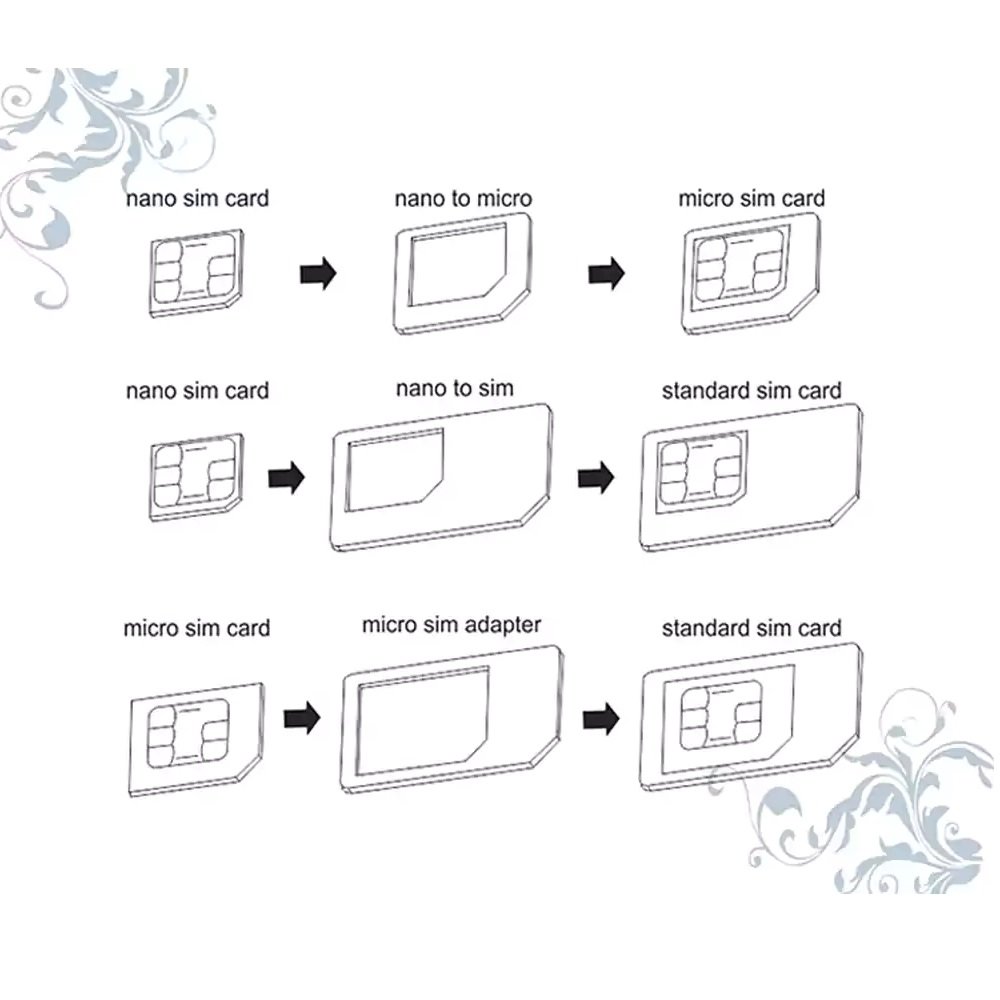 nano sim card

nano to micro

micro sim card

nano sim card

nano to sim

standard sim card

micro sim card

micro sim adapter

standard sim card