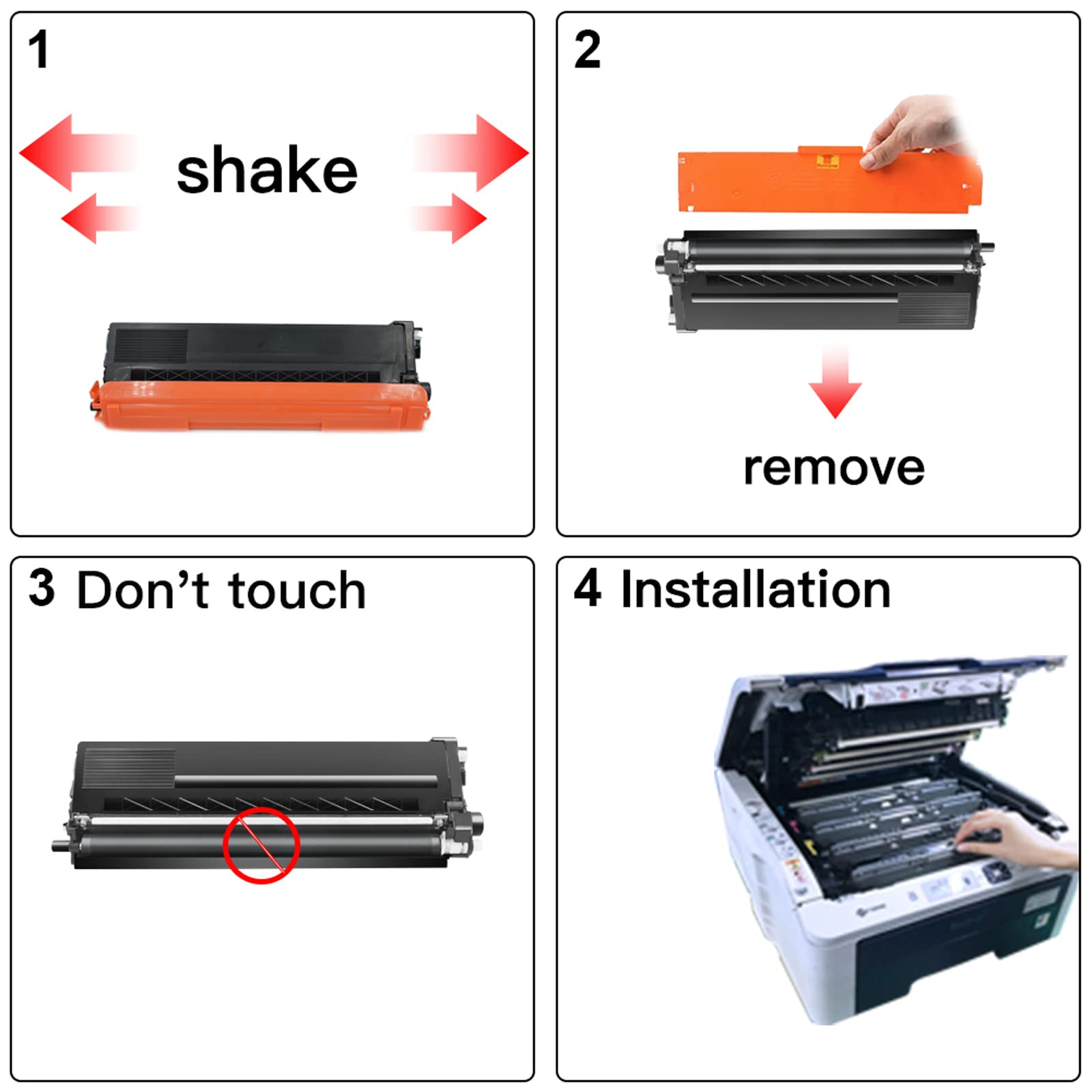 1

shake

2

remove

3 Don’t touch

4 Installation