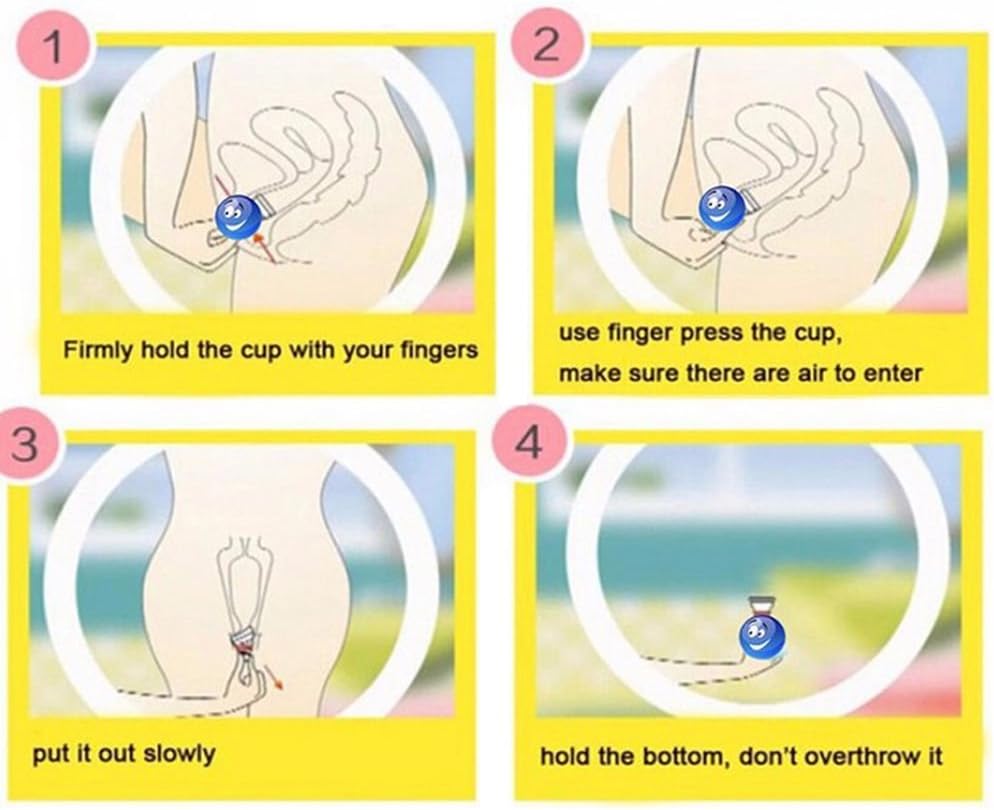 1

Firmly hold the cup with your fingers

2

use finger press the cup,
make sure there are air to enter

3

put it out slowly

4

hold the bottom, don't overthrow it