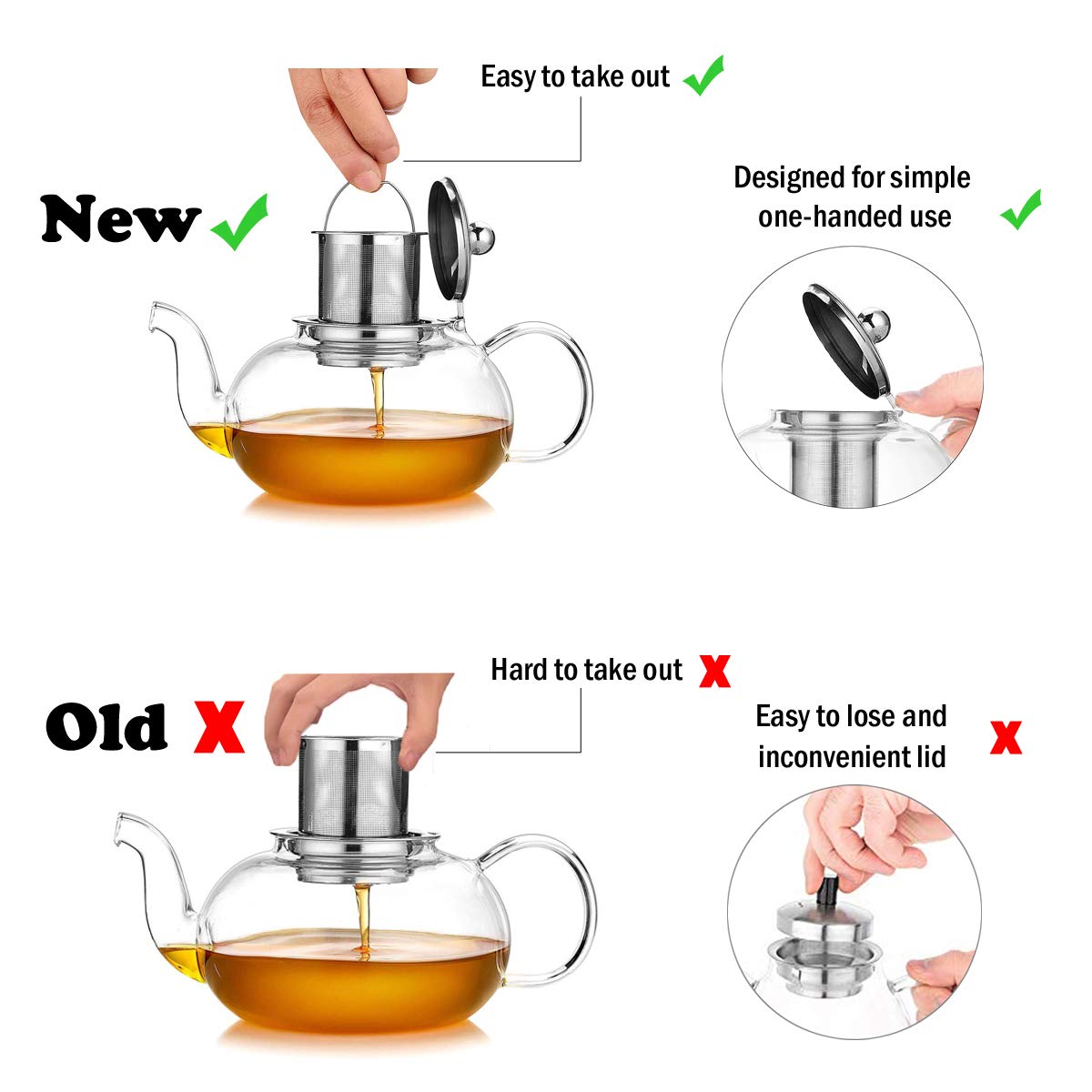 Easy to take out ✓

New ✓

Designed for simple one-handed use ✓

Hard to take out X

Old X

Easy to lose and inconvenient lid X