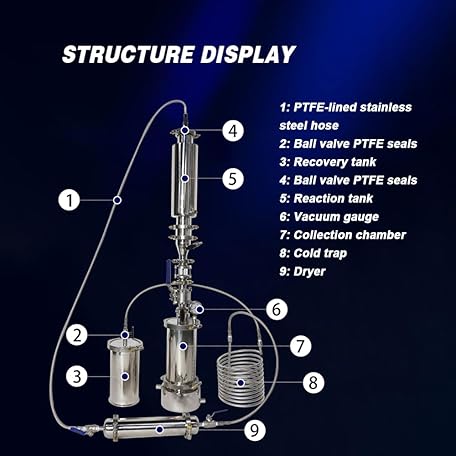 STRUCTURE DISPLAY

1: PTFE-lined stainless steel hose
2: Ball valve PTFE seals
3: Recovery tank
4: Ball valve PTFE seals
5: Reaction tank
6: Vacuum gauge
7: Collection chamber
8: Cold trap
9: Dryer

4
5
1
6
2
7
3
8
9