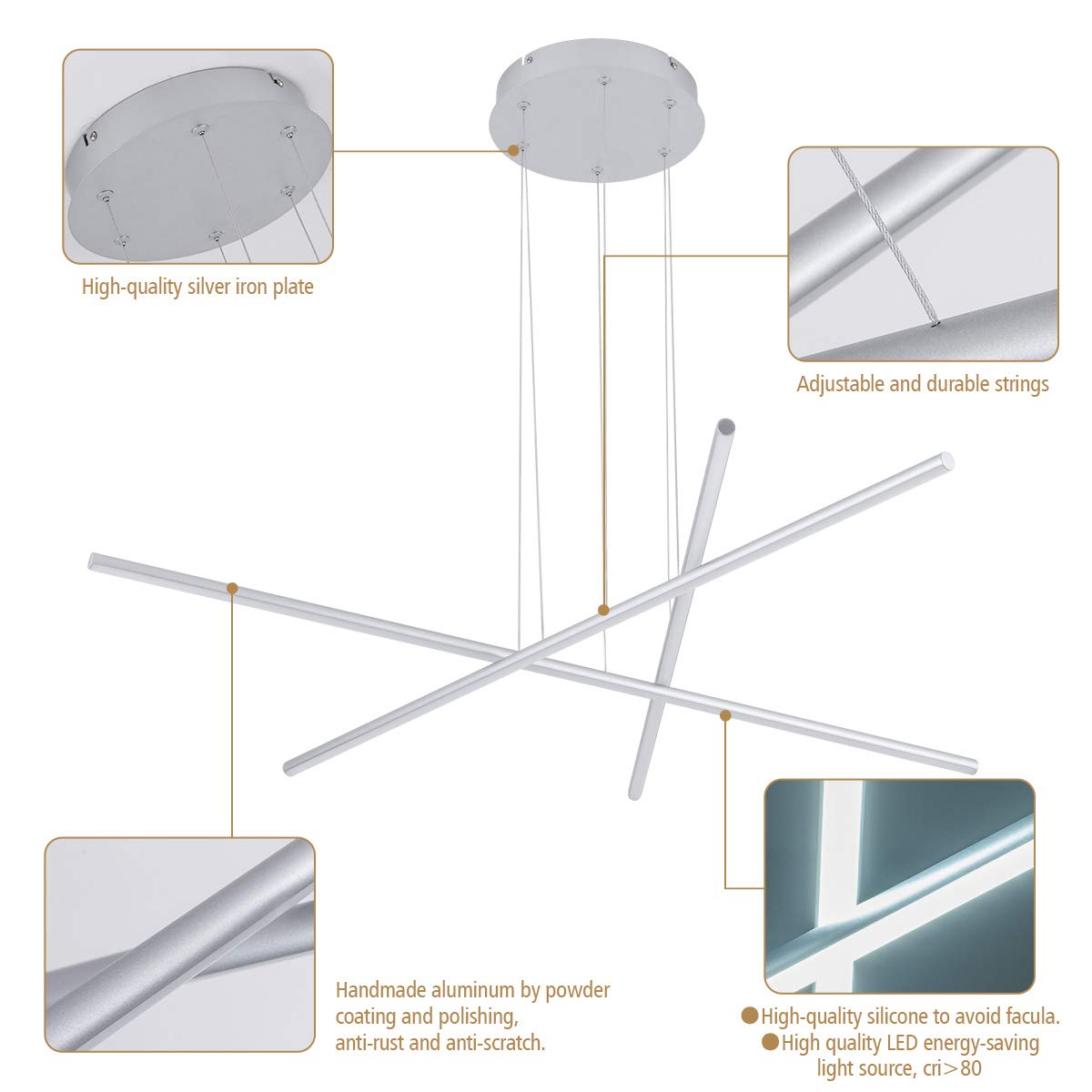 High-quality silver iron plate

Adjustable and durable strings

Handmade aluminum by powder coating and polishing, anti-rust and anti-scratch.

●High-quality silicone to avoid facula.
●High quality LED energy-saving light source, cri>80