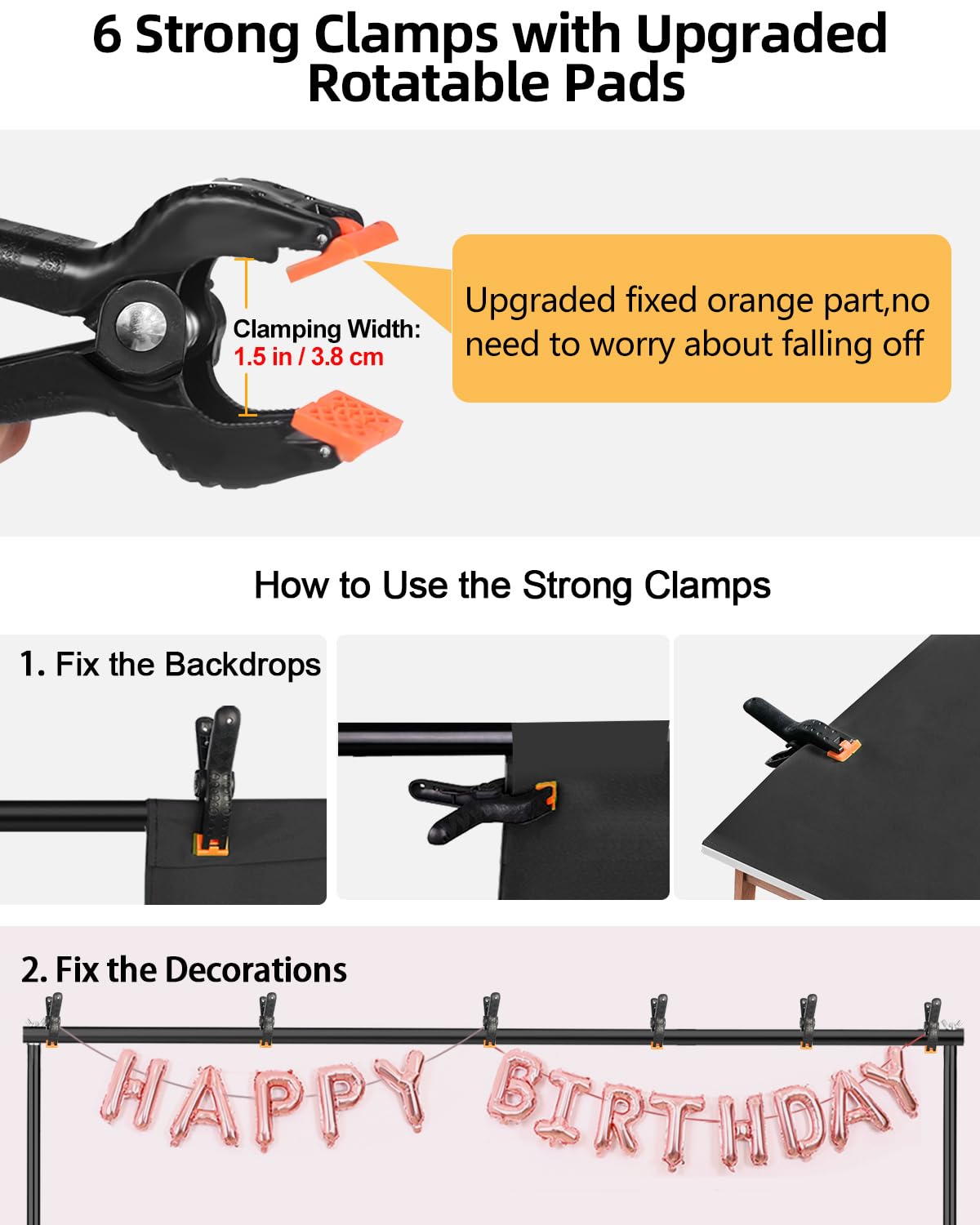 6 Strong Clamps with Upgraded Rotatable Pads

Clamping Width:
1.5 in / 3.8 cm

Upgraded fixed orange part,no need to worry about falling off

How to Use the Strong Clamps

1. Fix the Backdrops

2. Fix the Decorations

HAPPY BIRTHDAY