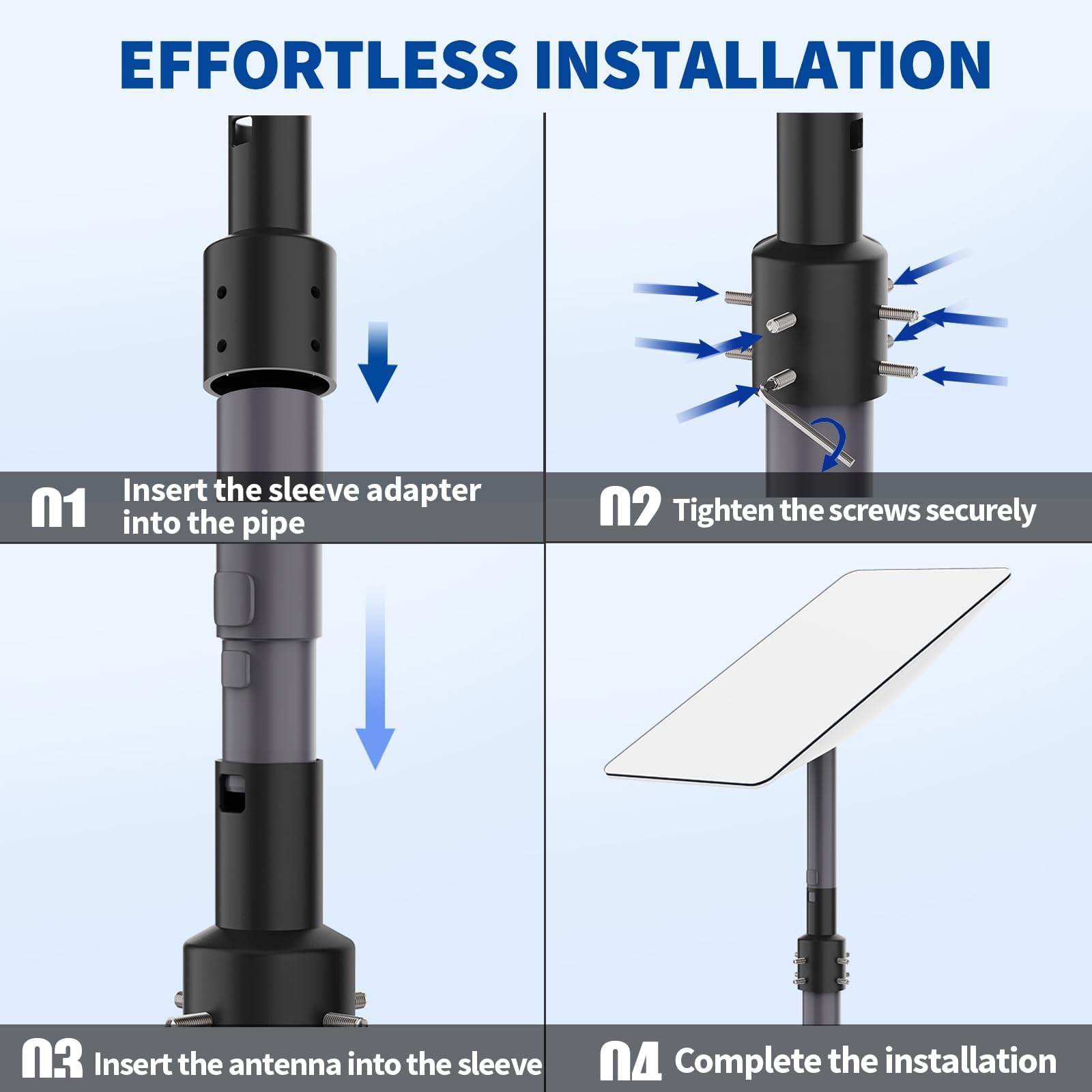 EFFORTLESS INSTALLATION

01 Insert the sleeve adapter into the pipe

02 Tighten the screws securely

03 Insert the antenna into the sleeve

04 Complete the installation