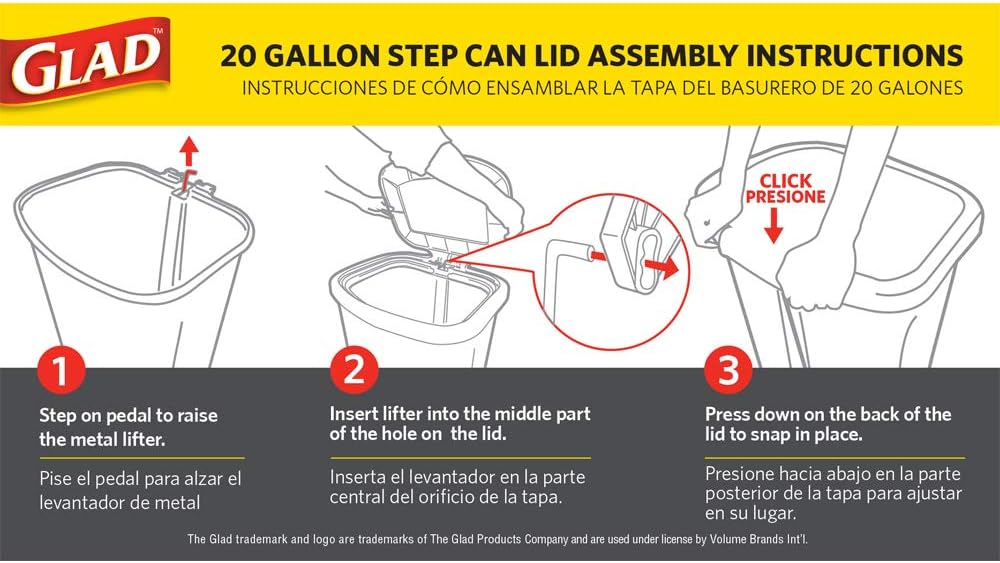 GLAD™

20 GALLON STEP CAN LID ASSEMBLY INSTRUCTIONS

INSTRUCCIONES DE CÓMO ENSAMBLAR LA TAPA DEL BASURERO DE 20 GALONES

CLICK
PRESIONE

1

Step on pedal to raise the metal lifter.

Pise el pedal para alzar el levantador de metal

2

Insert lifter into the middle part of the hole on the lid.

Inserta el levantador en la parte central del orificio de la tapa.

3

Press down on the back of the lid to snap in place.

Presione hacia abajo en la parte posterior de la tapa para ajustar en su lugar.

The Glad trademark and logo are trademarks of The Glad Products Company and are used under license by Volume Brands Int'l.