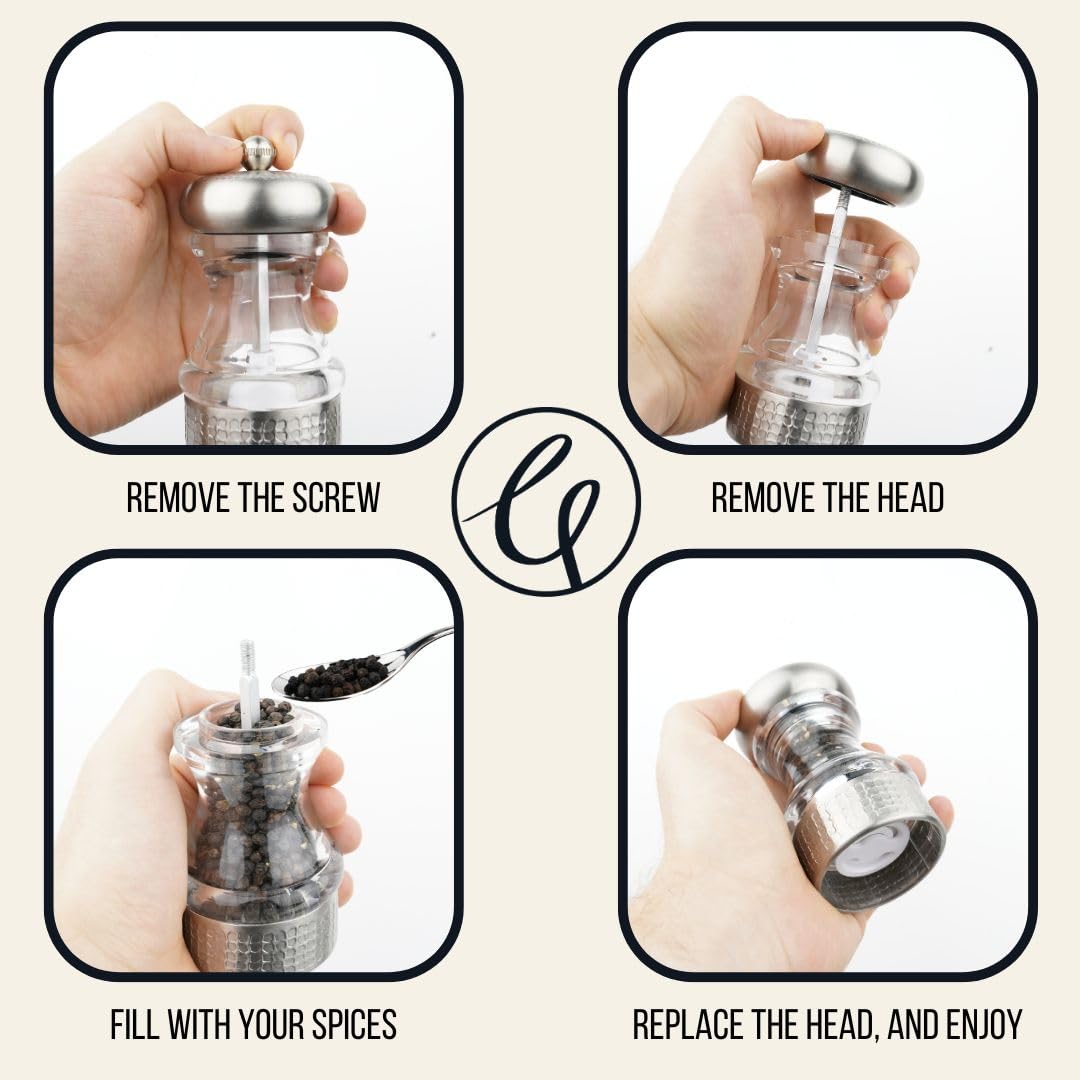 REMOVE THE SCREW

REMOVE THE HEAD

FILL WITH YOUR SPICES

REPLACE THE HEAD, AND ENJOY