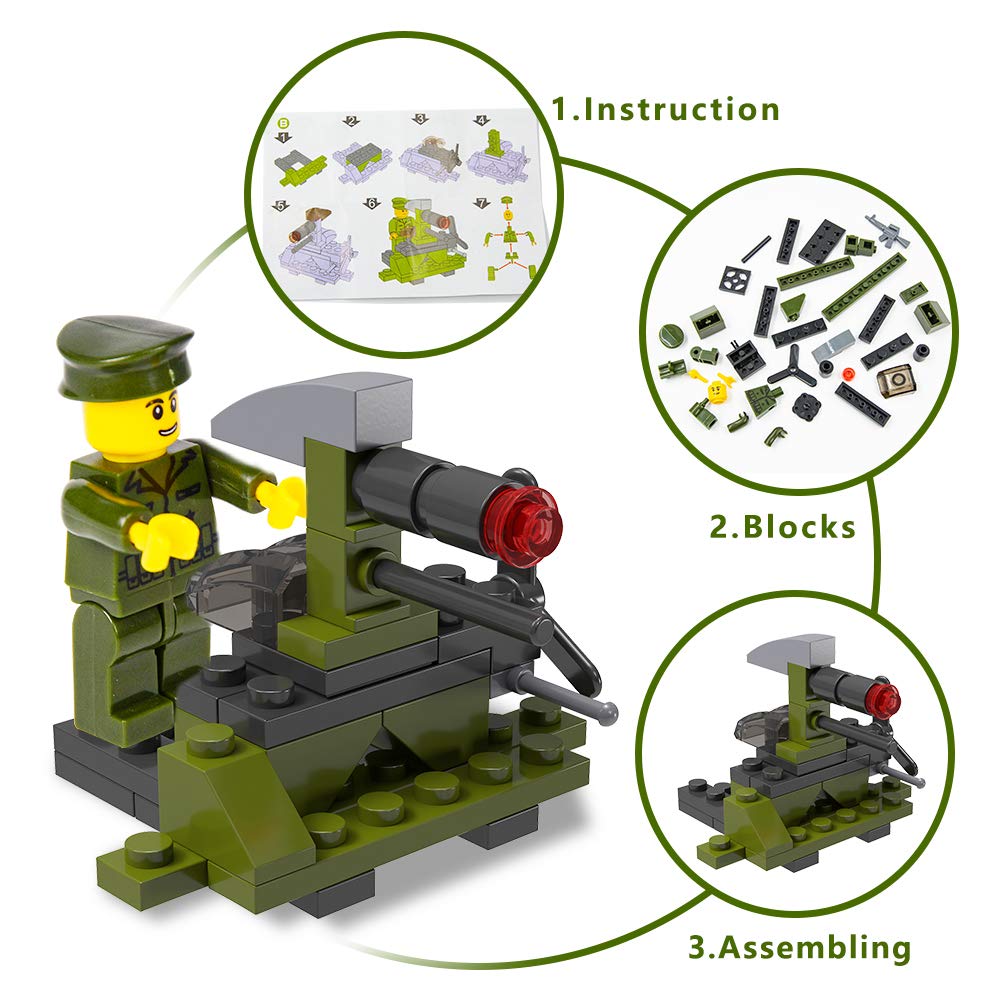 1.Instruction

B
1 2 3 4
5 6 7

2.Blocks

3.Assembling