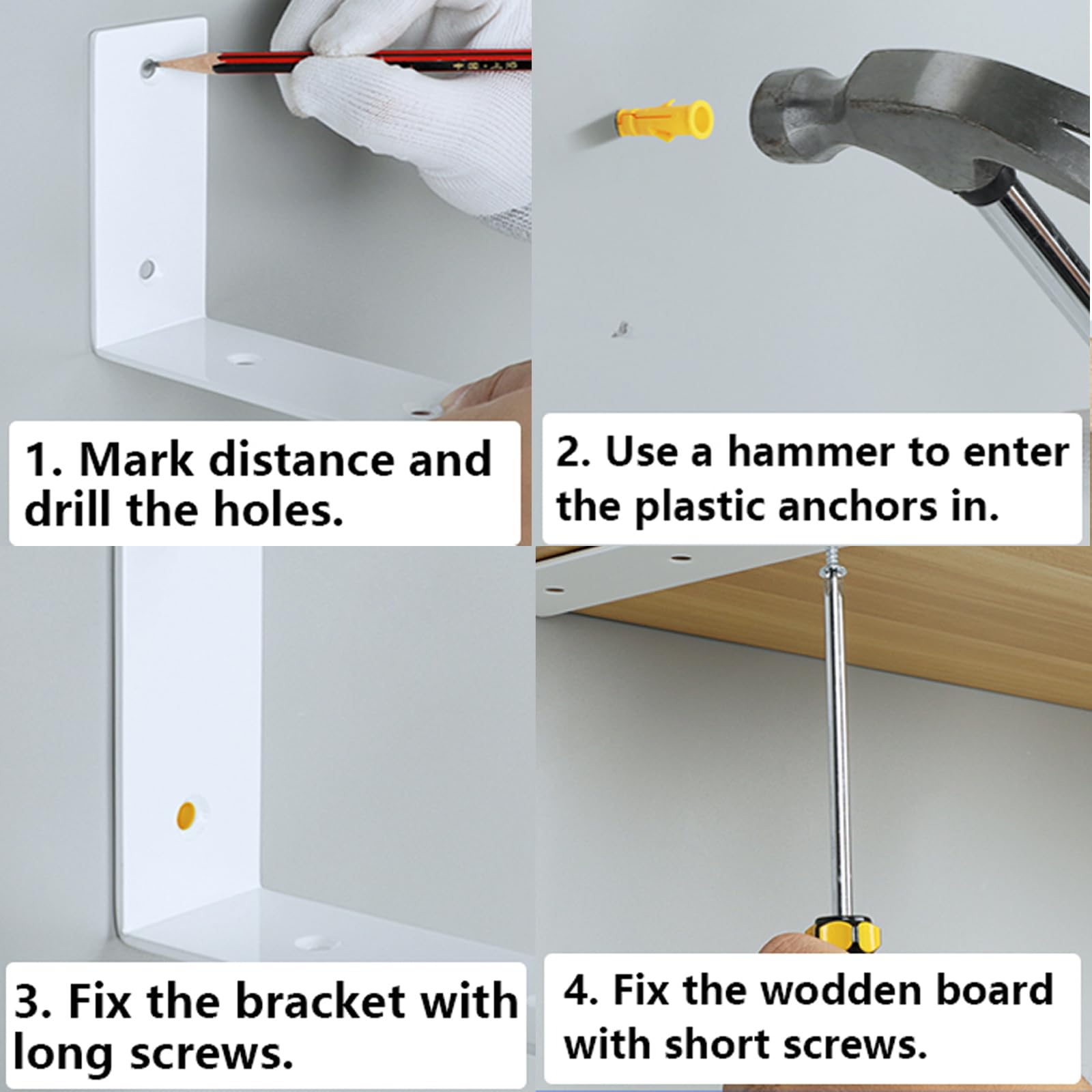 1. Mark distance and drill the holes.

2. Use a hammer to enter the plastic anchors in.

3. Fix the bracket with long screws.

4. Fix the wodden board with short screws.