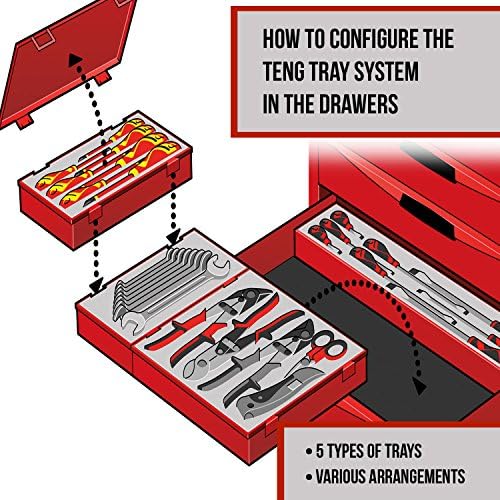 HOW TO CONFIGURE THE TENG TRAY SYSTEM IN THE DRAWERS

• 5 TYPES OF TRAYS
• VARIOUS ARRANGEMENTS