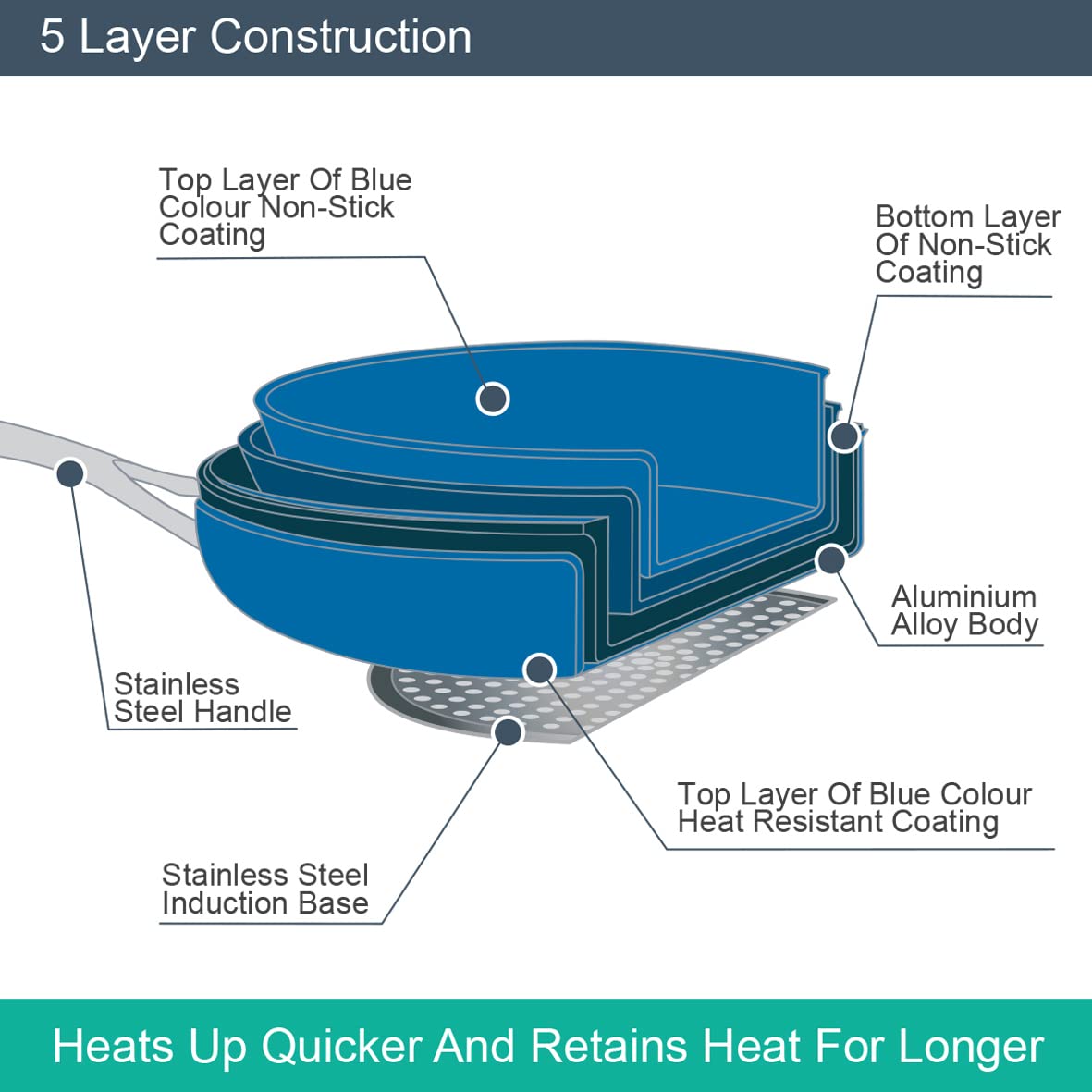 5 Layer Construction

Top Layer Of Blue Colour Non-Stick Coating

Bottom Layer Of Non-Stick Coating

Aluminium Alloy Body

Stainless Steel Handle

Top Layer Of Blue Colour Heat Resistant Coating

Stainless Steel Induction Base

Heats Up Quicker And Retains Heat For Longer