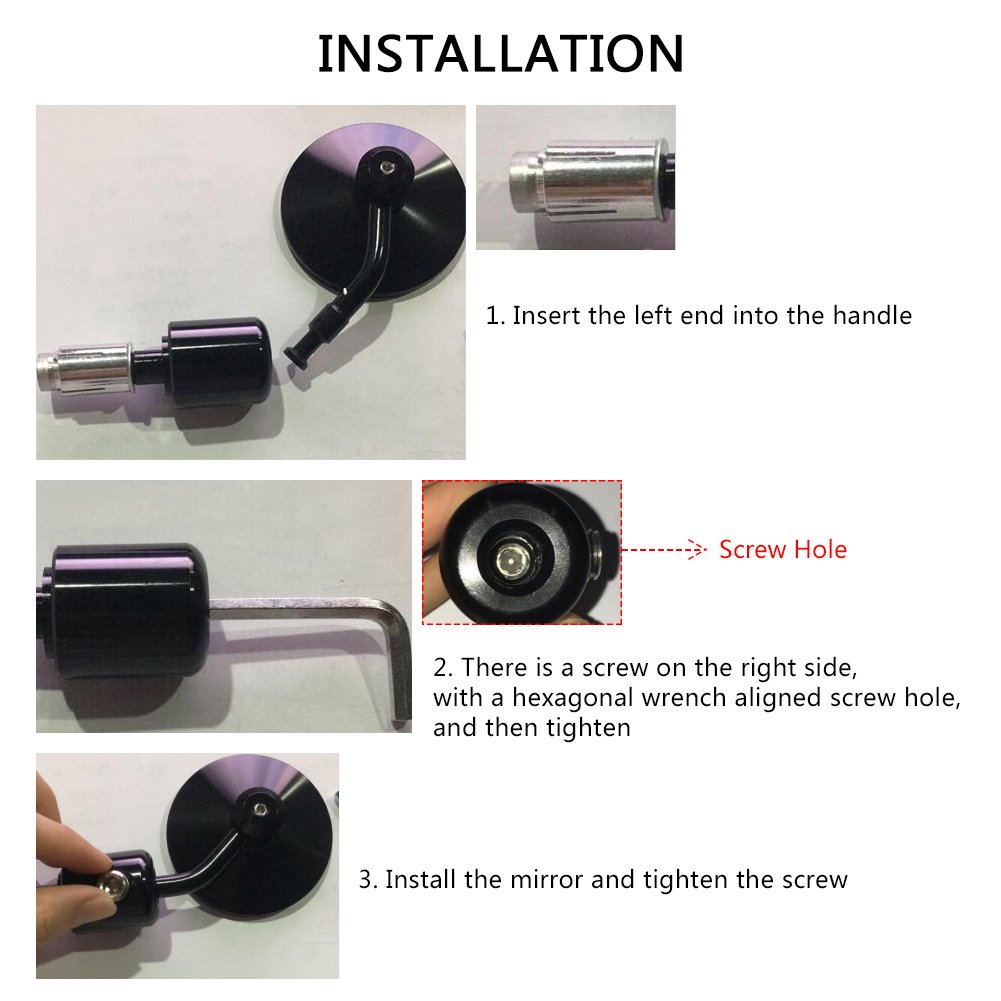 INSTALLATION

1. Insert the left end into the handle

Screw Hole

2. There is a screw on the right side, with a hexagonal wrench aligned screw hole, and then tighten

3. Install the mirror and tighten the screw