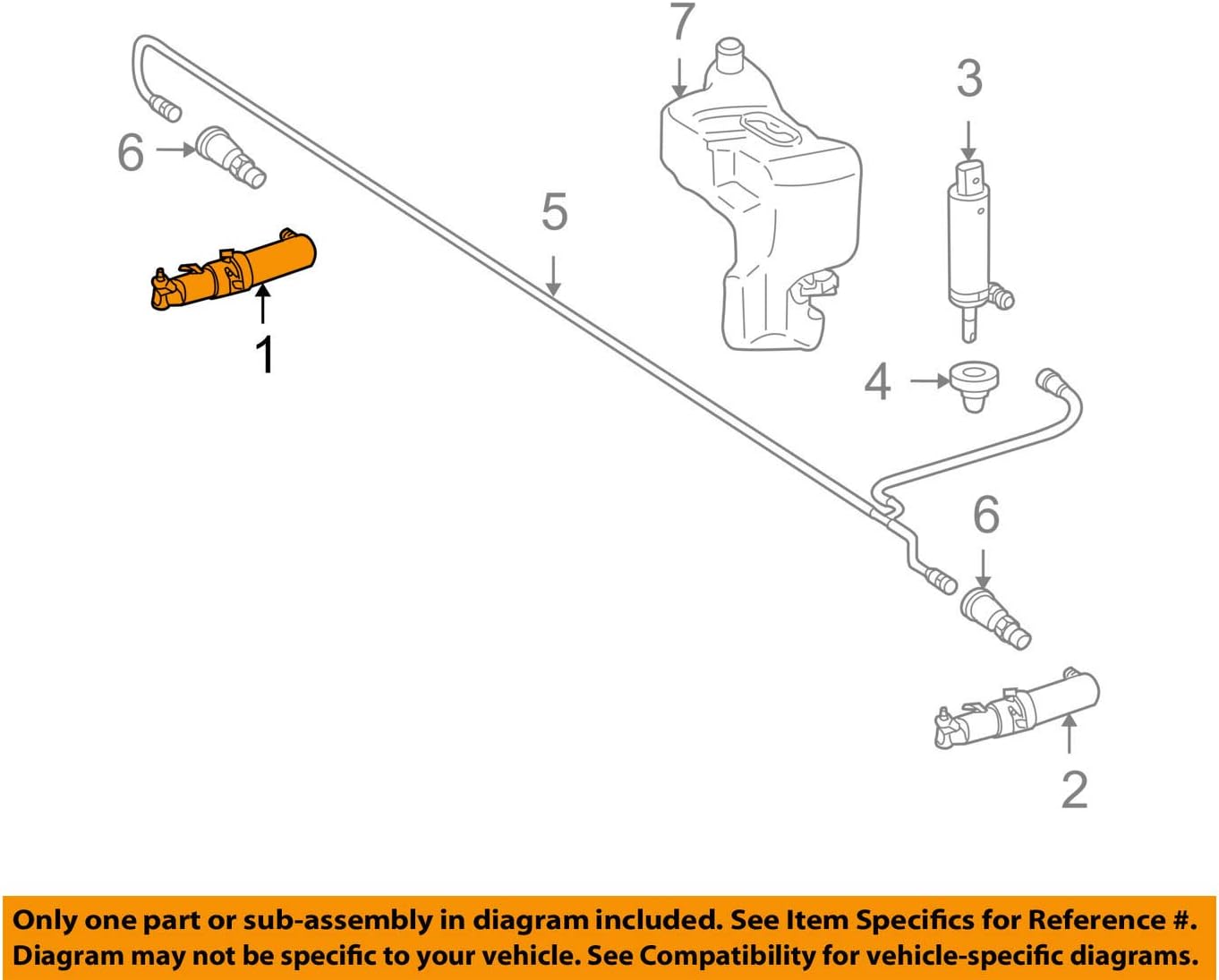 7
3
6
5
1
4
6
2

Only one part or sub-assembly in diagram included. See Item Specifics for Reference #.
Diagram may not be specific to your vehicle. See Compatibility for vehicle-specific diagrams.