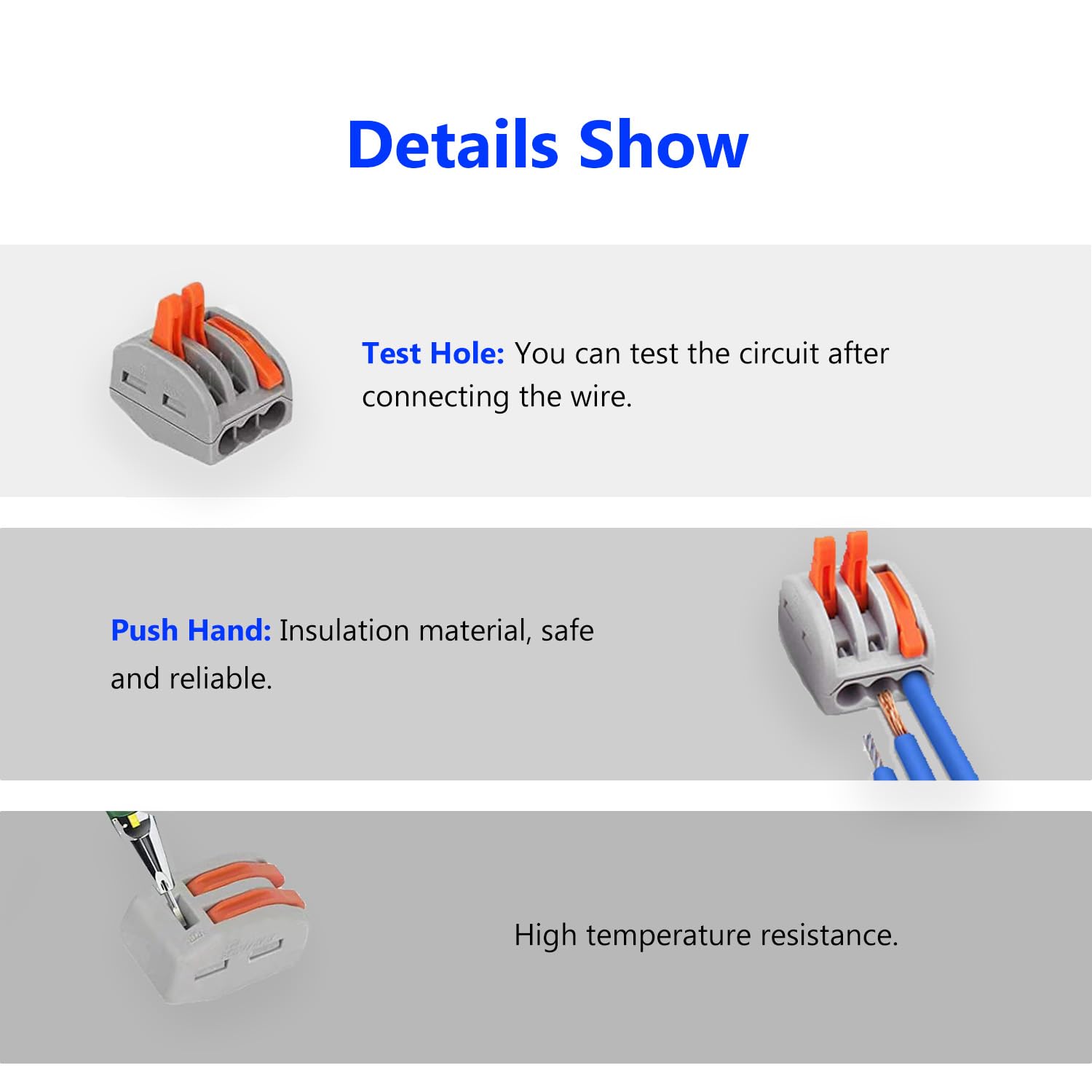 Details Show

Test Hole: You can test the circuit after connecting the wire.

Push Hand: Insulation material, safe and reliable.

High temperature resistance.