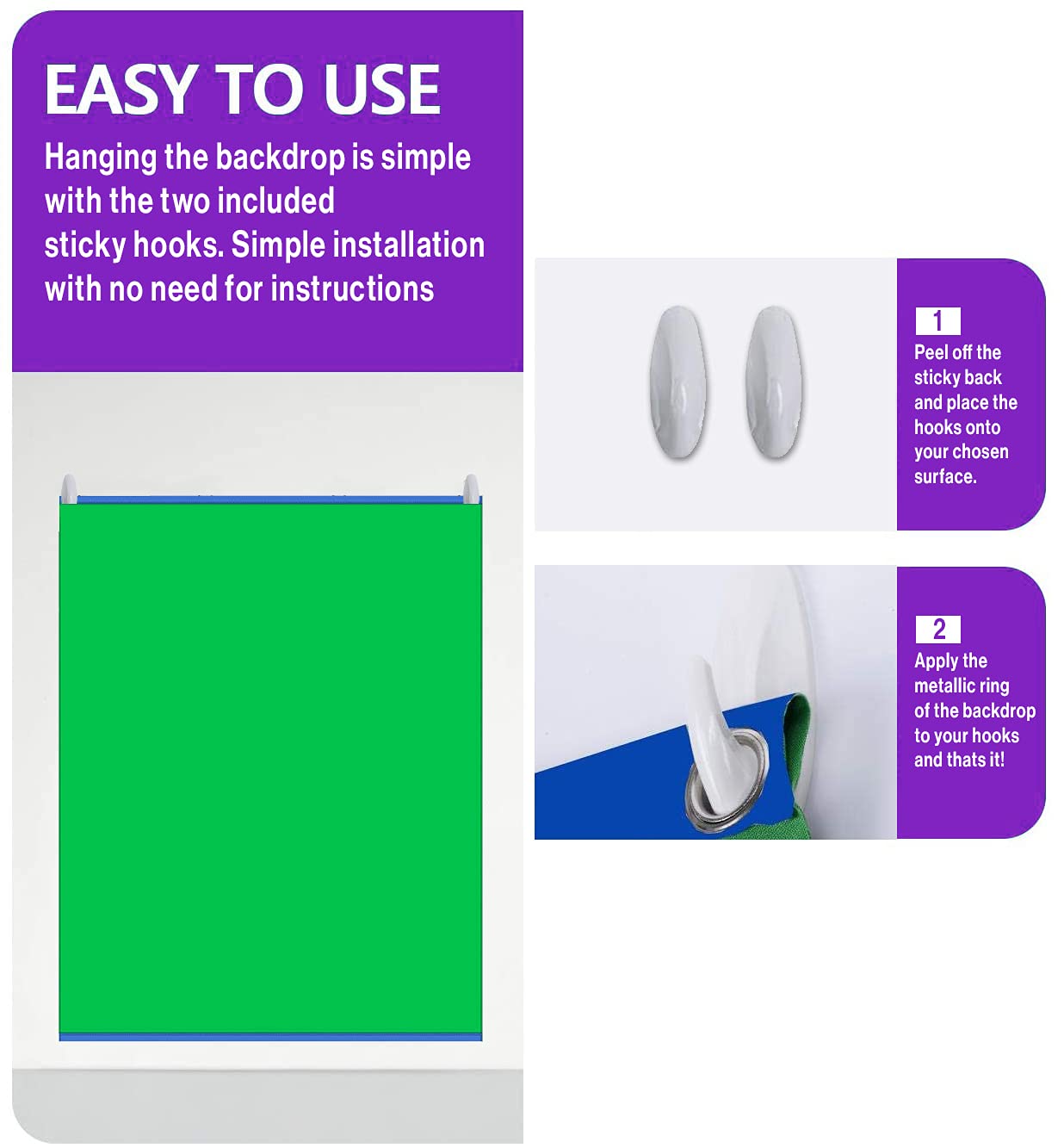 EASY TO USE

Hanging the backdrop is simple with the two included sticky hooks. Simple installation with no need for instructions

1
Peel off the sticky back and place the hooks onto your chosen surface.

2
Apply the metallic ring of the backdrop to your hooks and thats it!