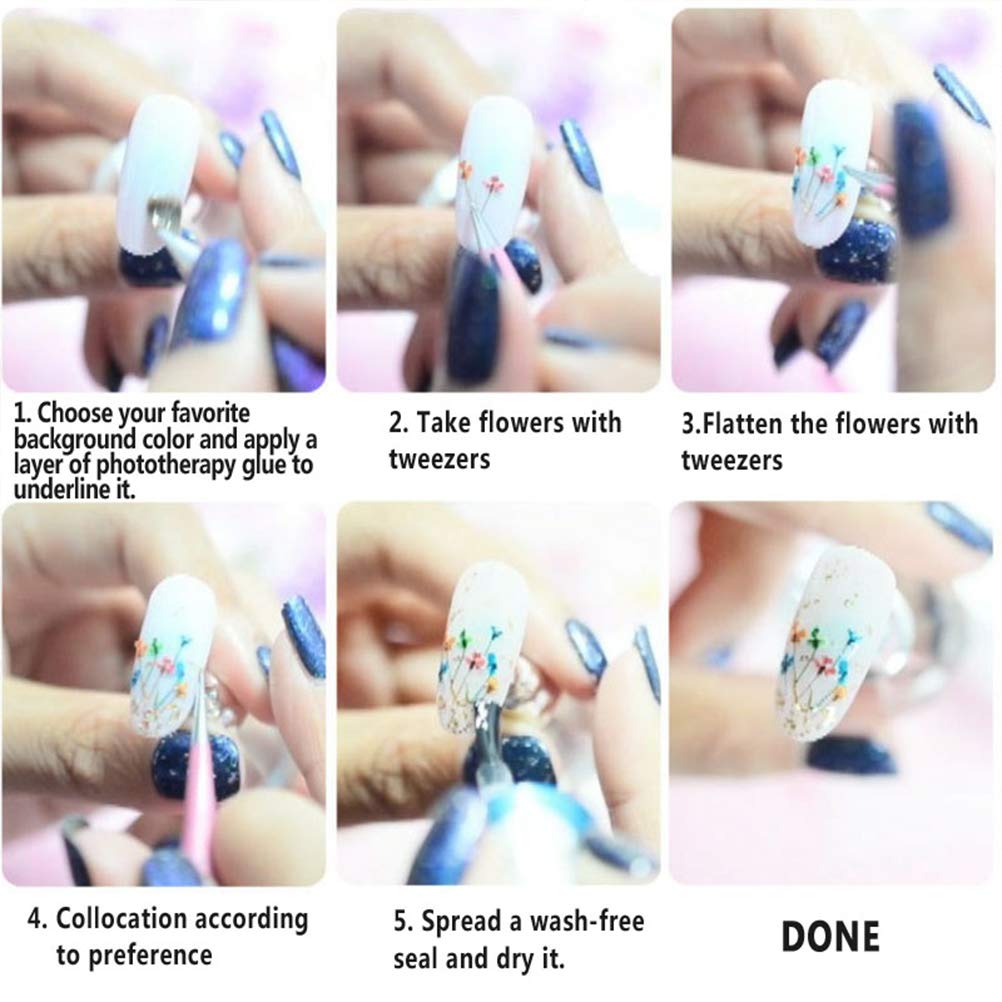 1. Choose your favorite background color and apply a layer of phototherapy glue to underline it.

2. Take flowers with tweezers

3.Flatten the flowers with tweezers

4. Collocation according to preference

5. Spread a wash-free seal and dry it.

DONE