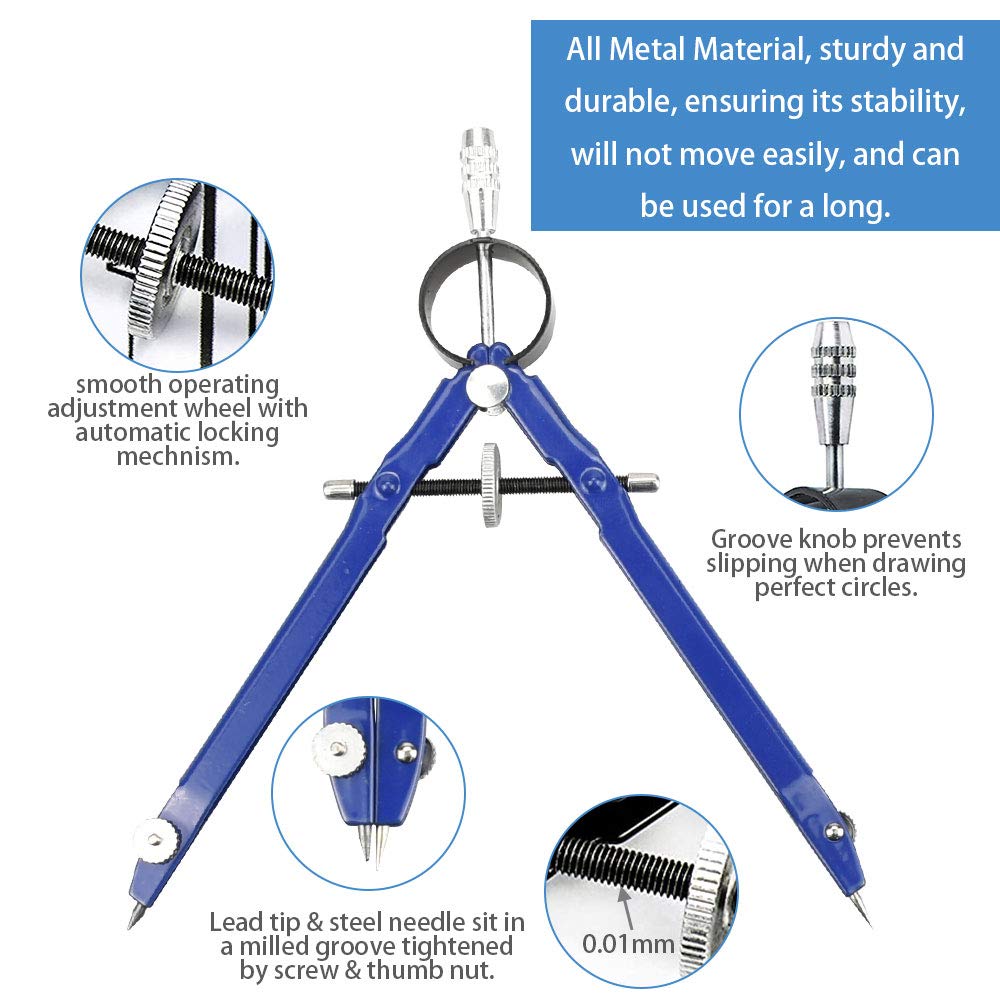 All Metal Material, sturdy and durable, ensuring its stability, will not move easily, and can be used for a long.

smooth operating adjustment wheel with automatic locking mechnism.

Groove knob prevents slipping when drawing perfect circles.

Lead tip & steel needle sit in a milled groove tightened by screw & thumb nut.

0.01mm