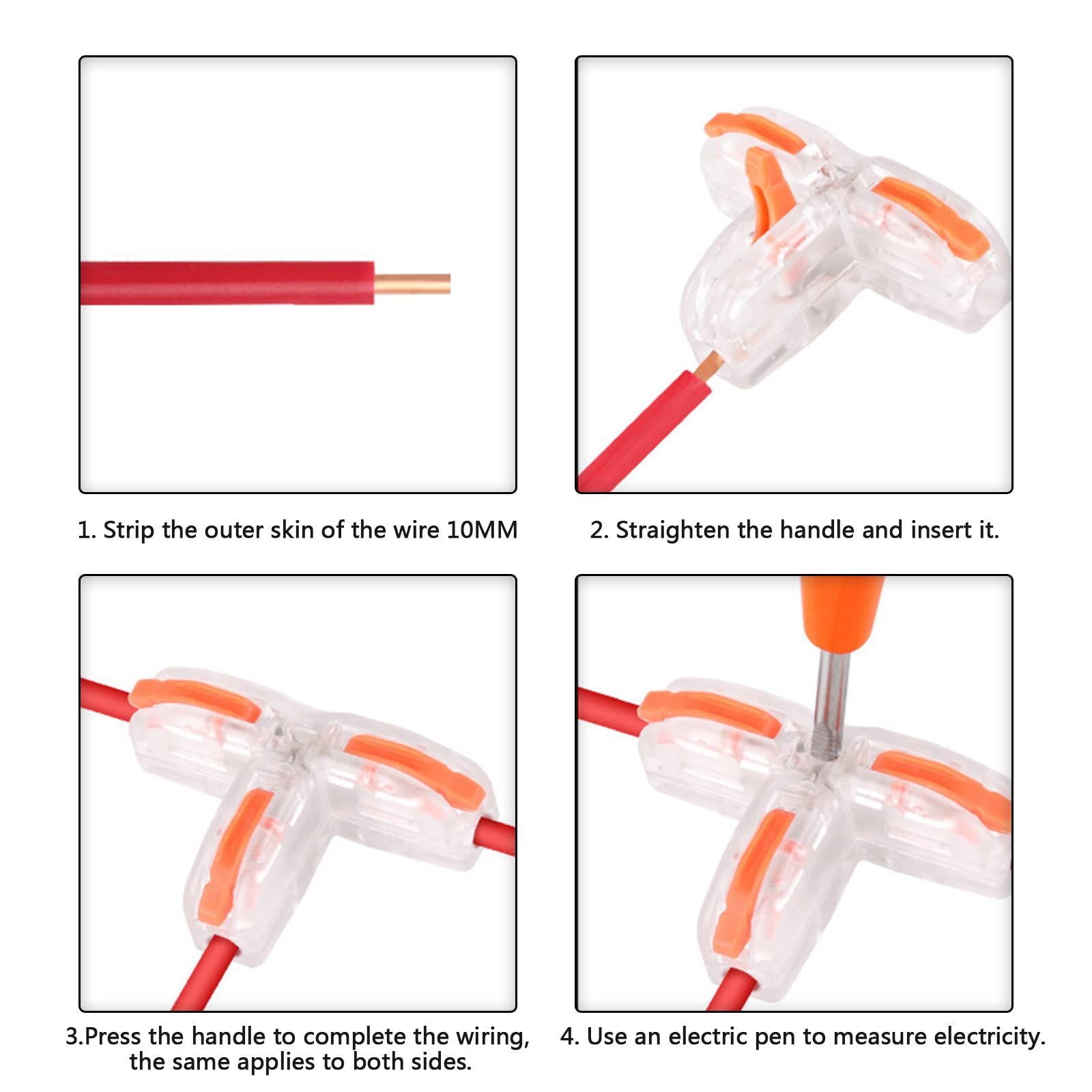 1. Strip the outer skin of the wire 10MM

2. Straighten the handle and insert it.

3.Press the handle to complete the wiring, the same applies to both sides.

4. Use an electric pen to measure electricity.