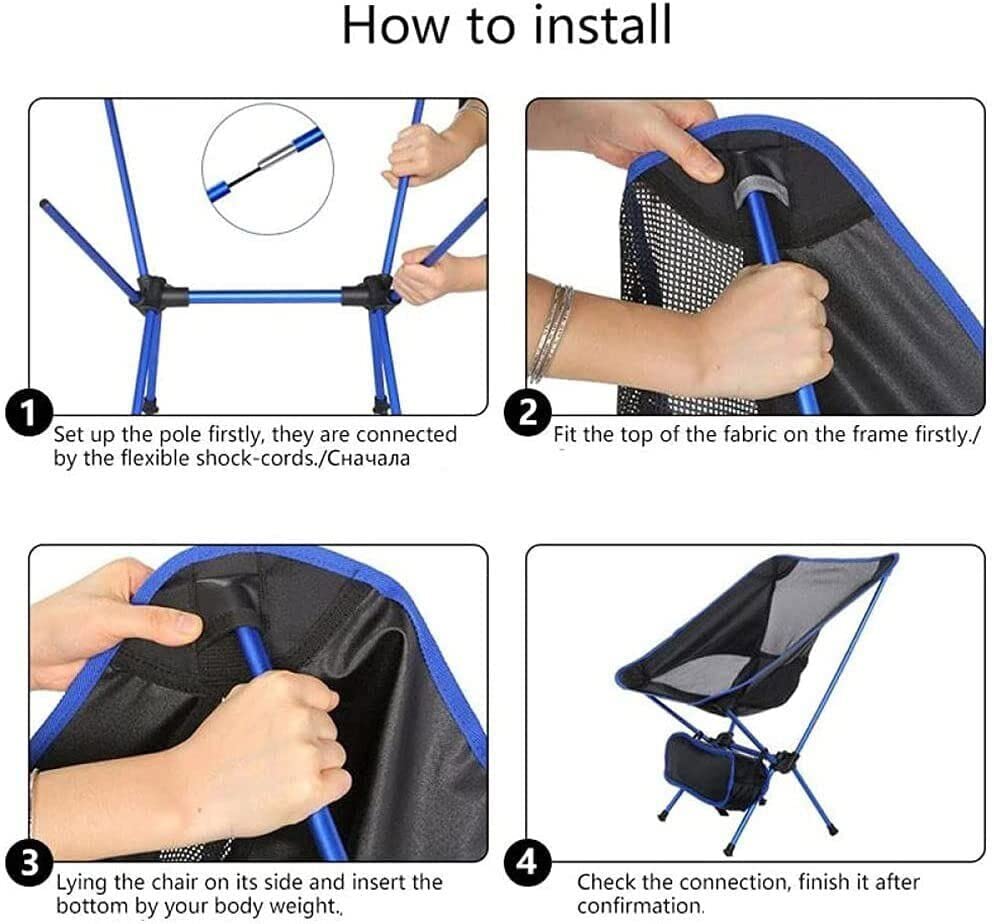 How to install

1
Set up the pole firstly, they are connected by the flexible shock-cords./Сначала

2
Fit the top of the fabric on the frame firstly./

3
Lying the chair on its side and insert the bottom by your body weight.,

4
Check the connection, finish it after confirmation.