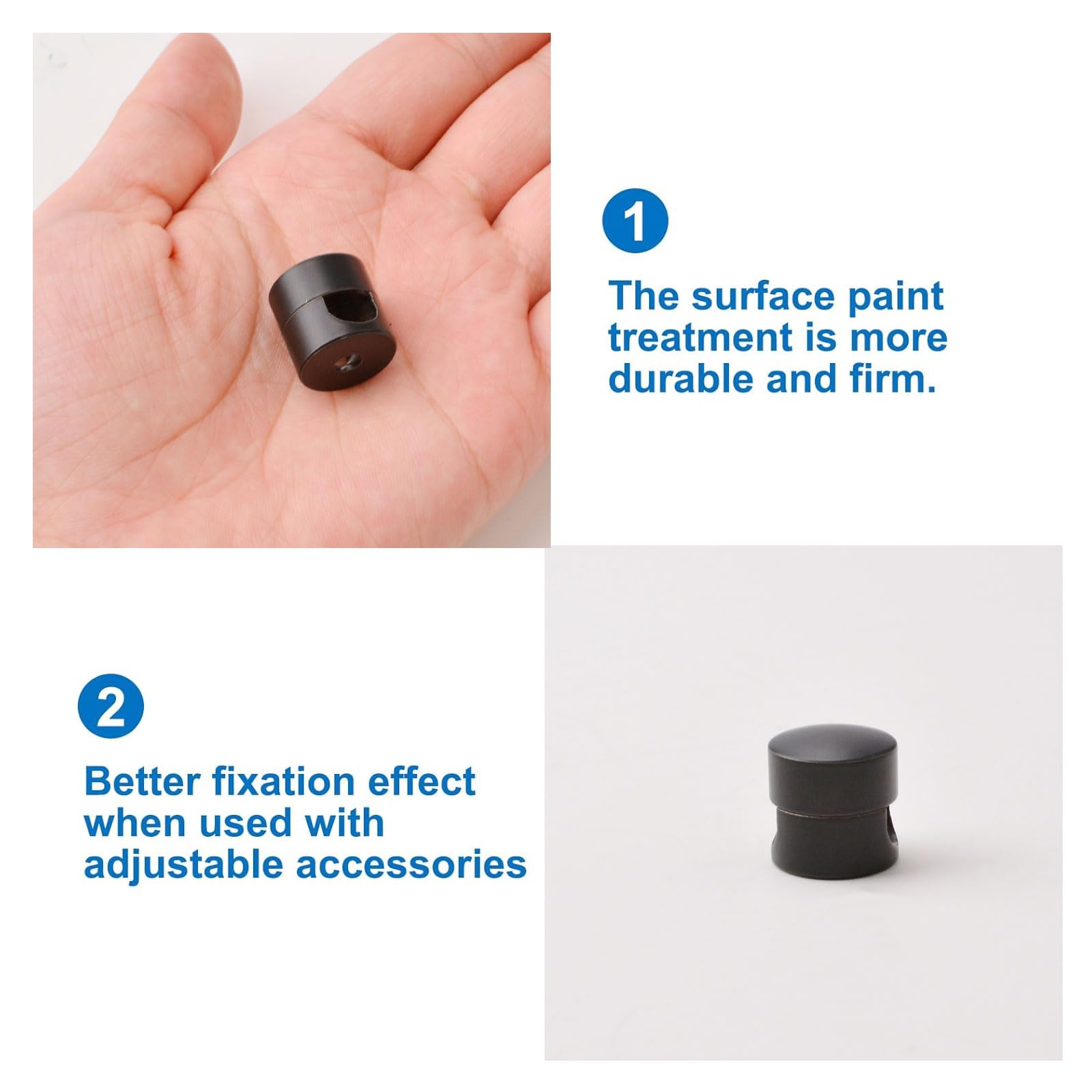 1

The surface paint treatment is more durable and firm.

2

Better fixation effect when used with adjustable accessories