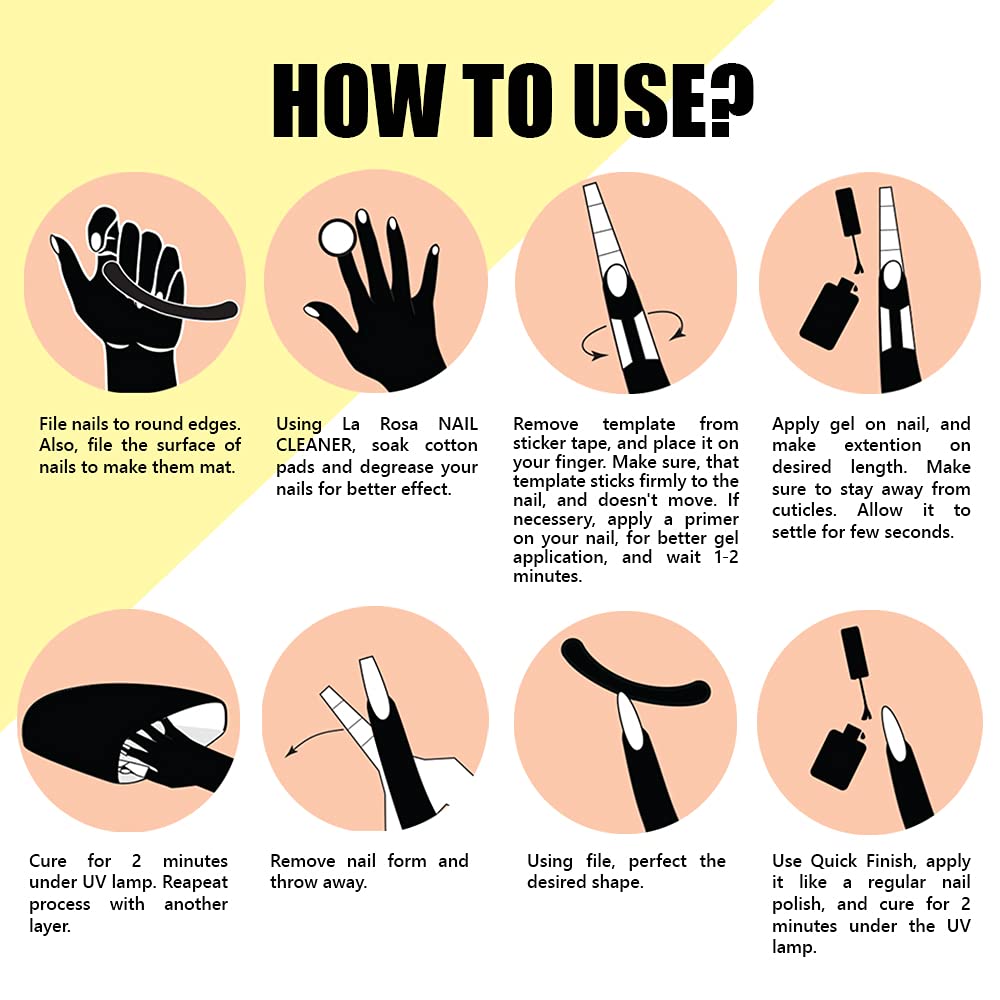 HOW TO USE?

File nails to round edges. Also, file the surface of nails to make them mat.

Using La Rosa NAIL CLEANER, soak cotton pads and degrease your nails for better effect.

Remove template from sticker tape, and place it on your finger. Make sure, that template sticks firmly to the nail, and doesn't move. If necessery, apply a primer on your nail, for better gel application, and wait 1-2 minutes.

Apply gel on nail, and make extention on desired length. Make sure to stay away from cuticles. Allow it to settle for few seconds.

Cure for 2 minutes under UV lamp. Reapeat process with another layer.

Remove nail form and throw away.

Using file, perfect the desired shape.

Use Quick Finish, apply it like a regular nail polish, and cure for 2 minutes under the UV lamp.